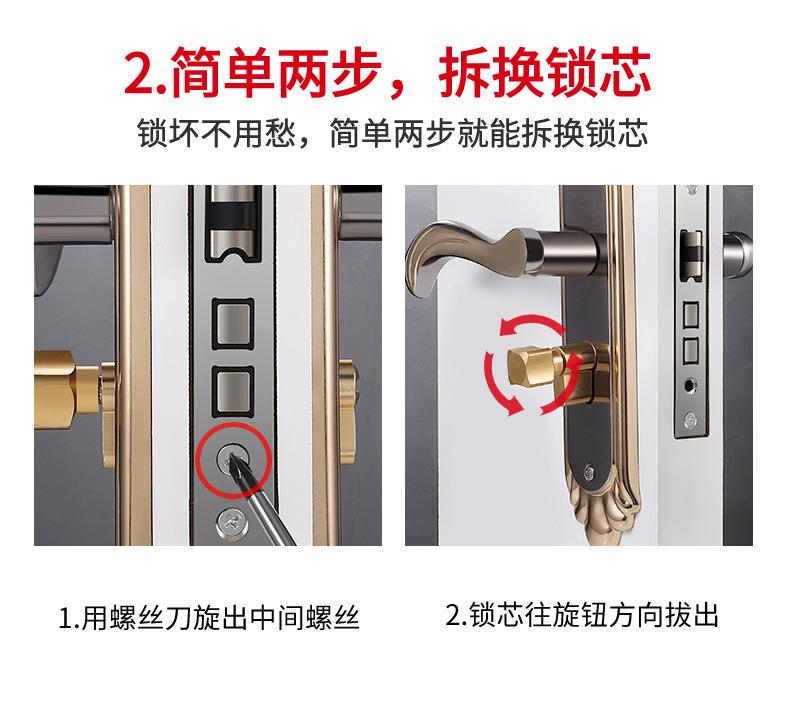 2.简单两步，拆换锁芯

锁坏不用愁，简单两步就能拆换锁芯

1.用螺丝刀旋出中间螺丝

2.锁芯往旋钮方向拔出