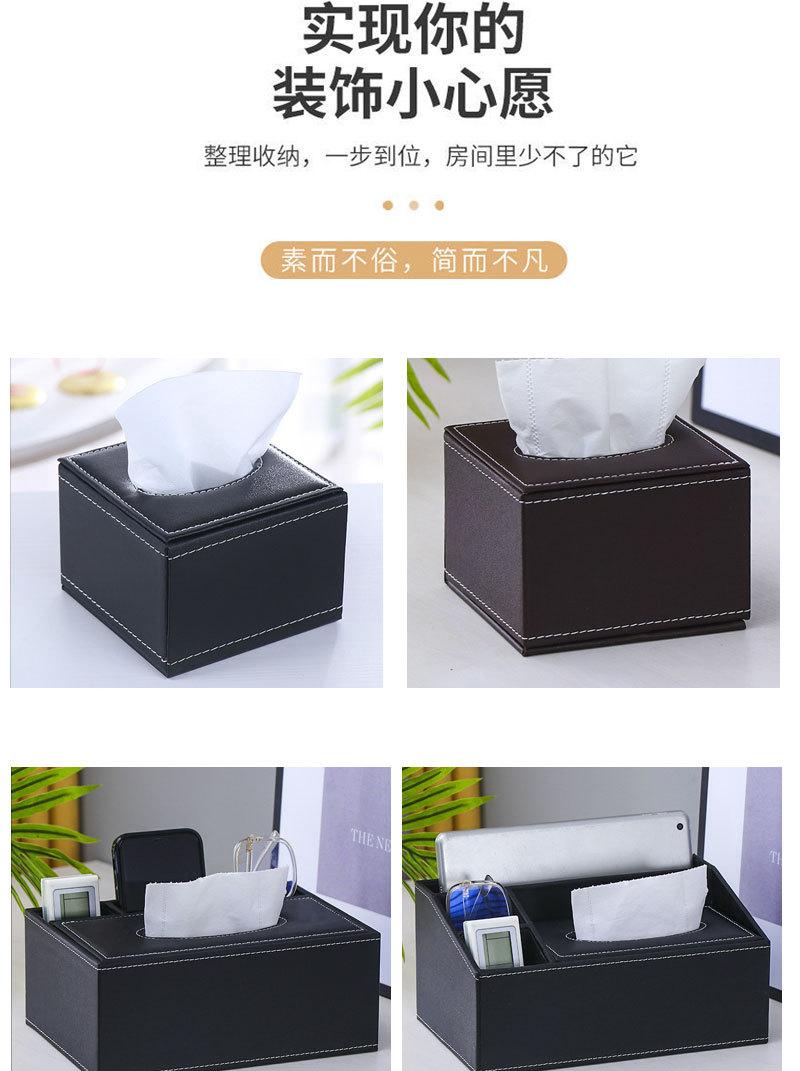 实现你的
装饰小心愿

整理收纳，一步到位，房间里少不了的它

素而不俗，简而不凡

THE NE

TH