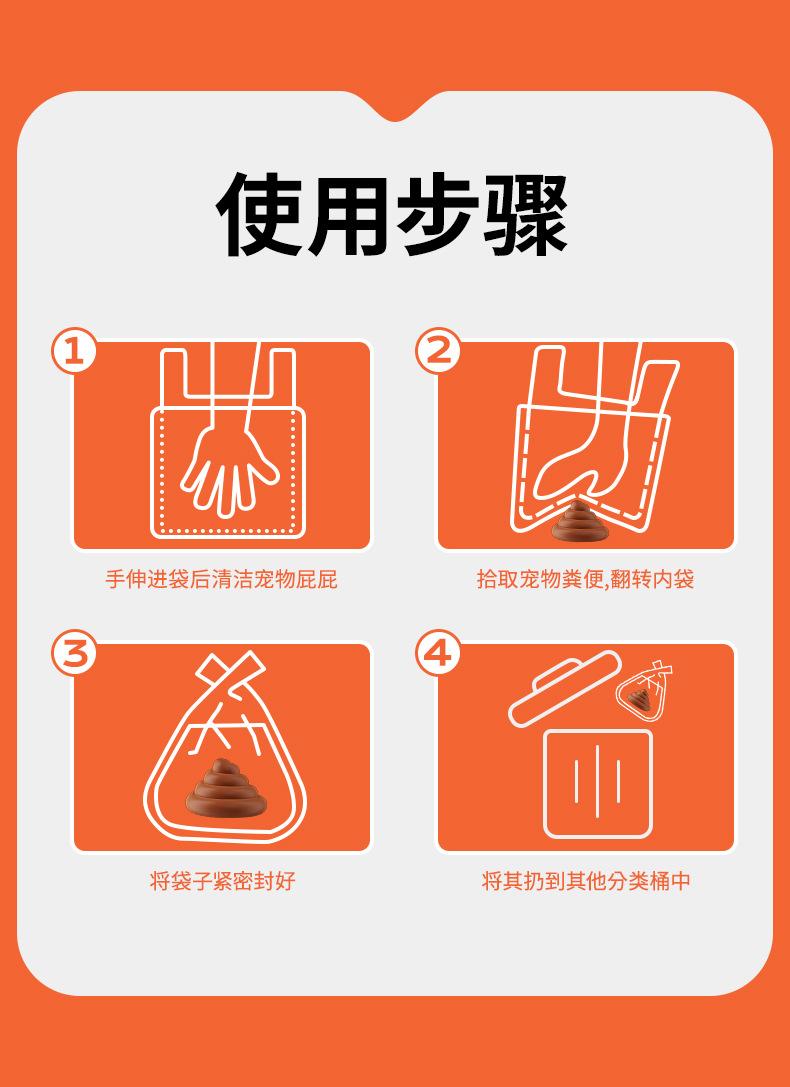 使用步骤

1
手伸进袋后清洁宠物屁屁

2
拾取宠物粪便,翻转内袋

3
将袋子紧密封好

4
将其扔到其他分类桶中