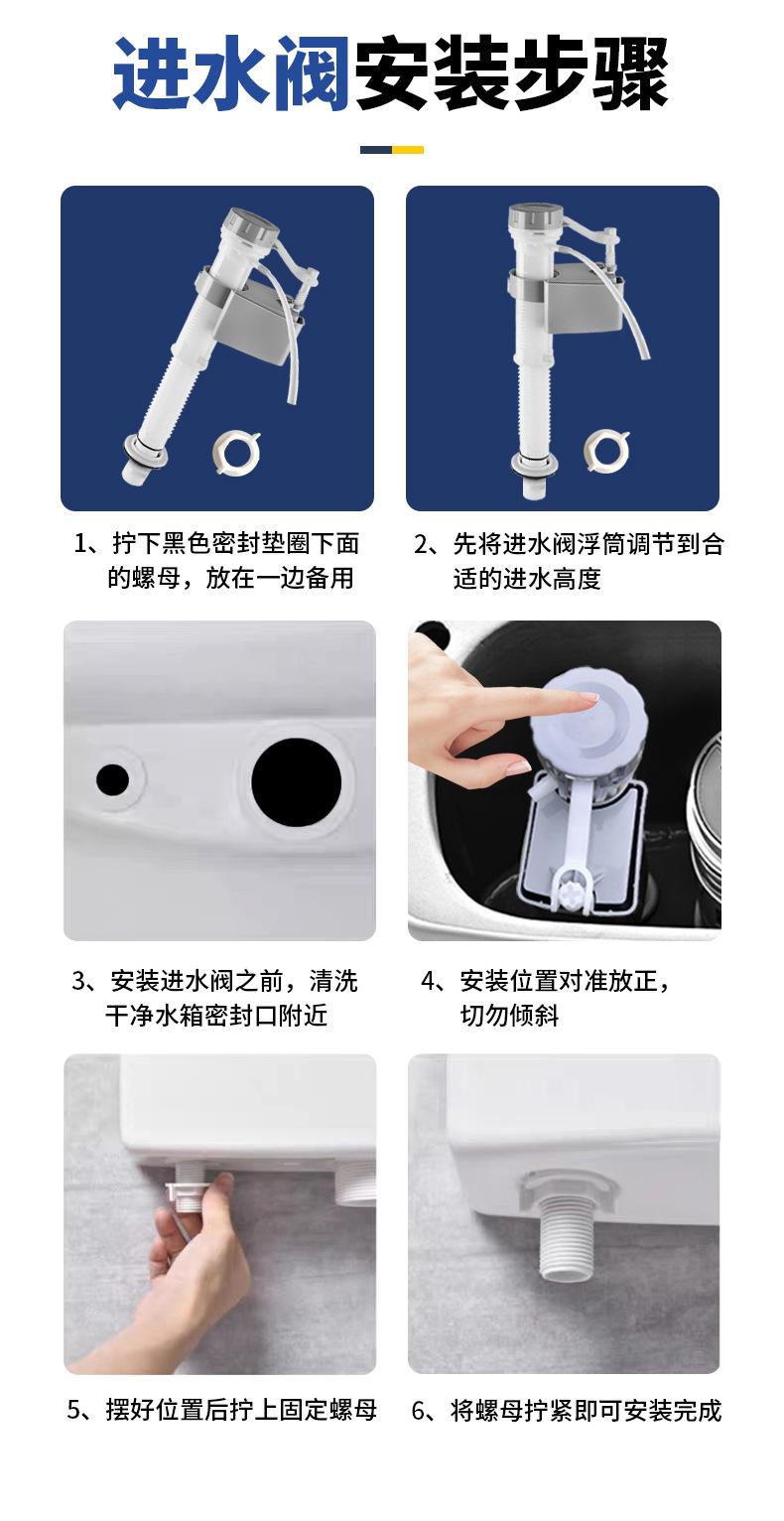 进水阀安装步骤

1、拧下黑色密封垫圈下面的螺母，放在一边备用

2、先将进水阀浮筒调节到合适的进水高度

3、安装进水阀之前，清洗干净水箱密封口附近

4、安装位置对准放正，切勿倾斜

5、摆好位置后拧上固定螺母

6、将螺母拧紧即可安装完成