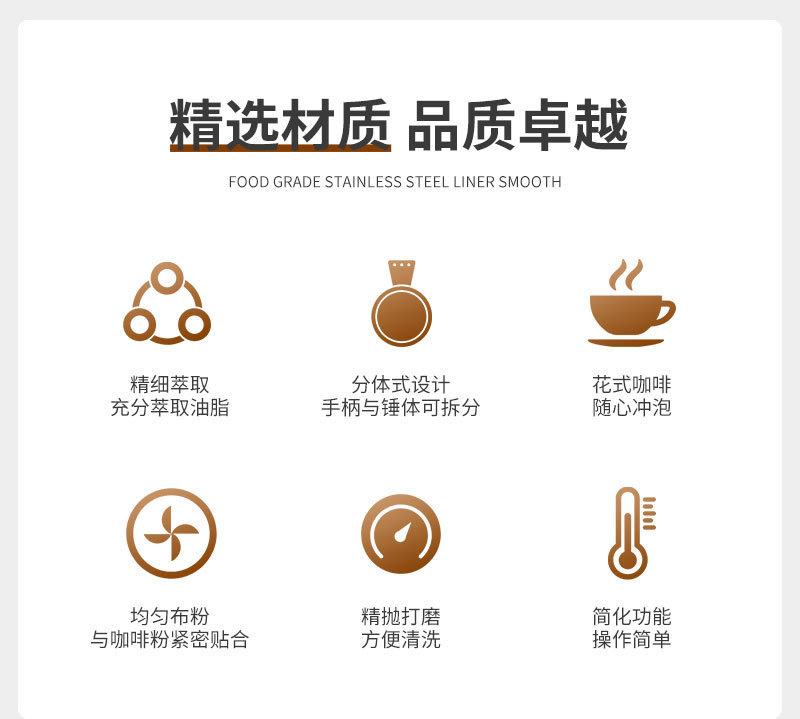 精选材质 品质卓越

FOOD GRADE STAINLESS STEEL LINER SMOOTH

精细萃取
充分萃取油脂

分体式设计
手柄与锤体可拆分

花式咖啡
随心冲泡

均匀布粉
与咖啡粉紧密贴合

精抛打磨
方便清洗

简化功能
操作简单