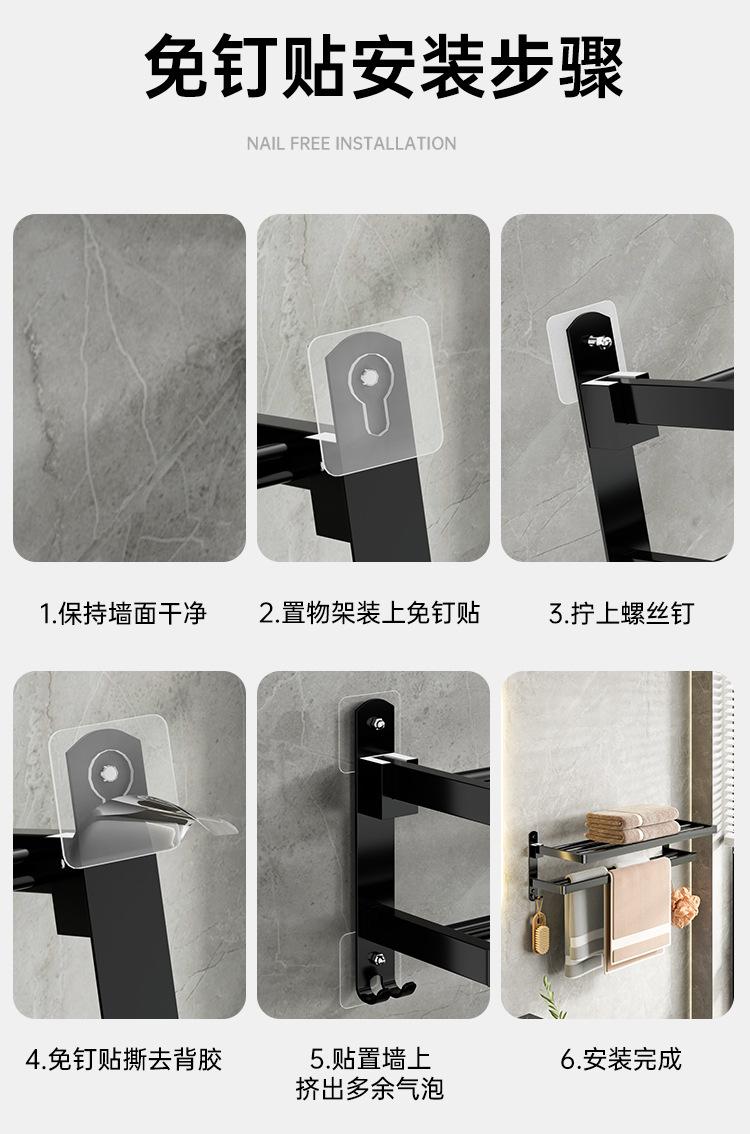 免钉贴安装步骤

NAIL FREE INSTALLATION

1.保持墙面干净

2.置物架装上免钉贴

3.拧上螺丝钉

4.免钉贴撕去背胶

5.贴置墙上
挤出多余气泡

6.安装完成