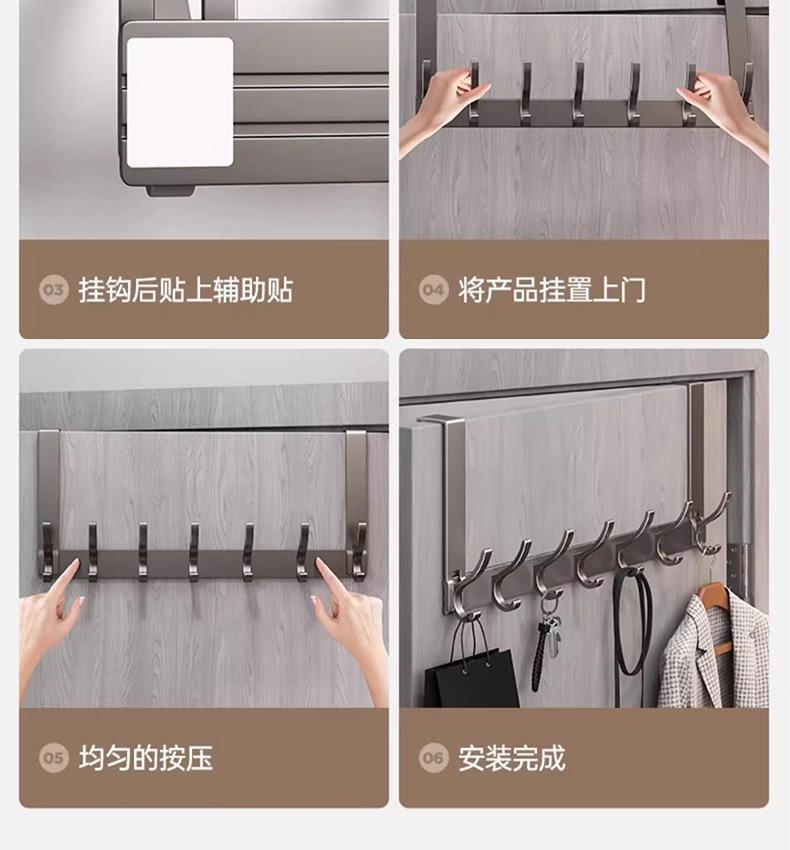 03 挂钩后贴上辅助贴

04 将产品挂置上门

05 均匀的按压

06 安装完成