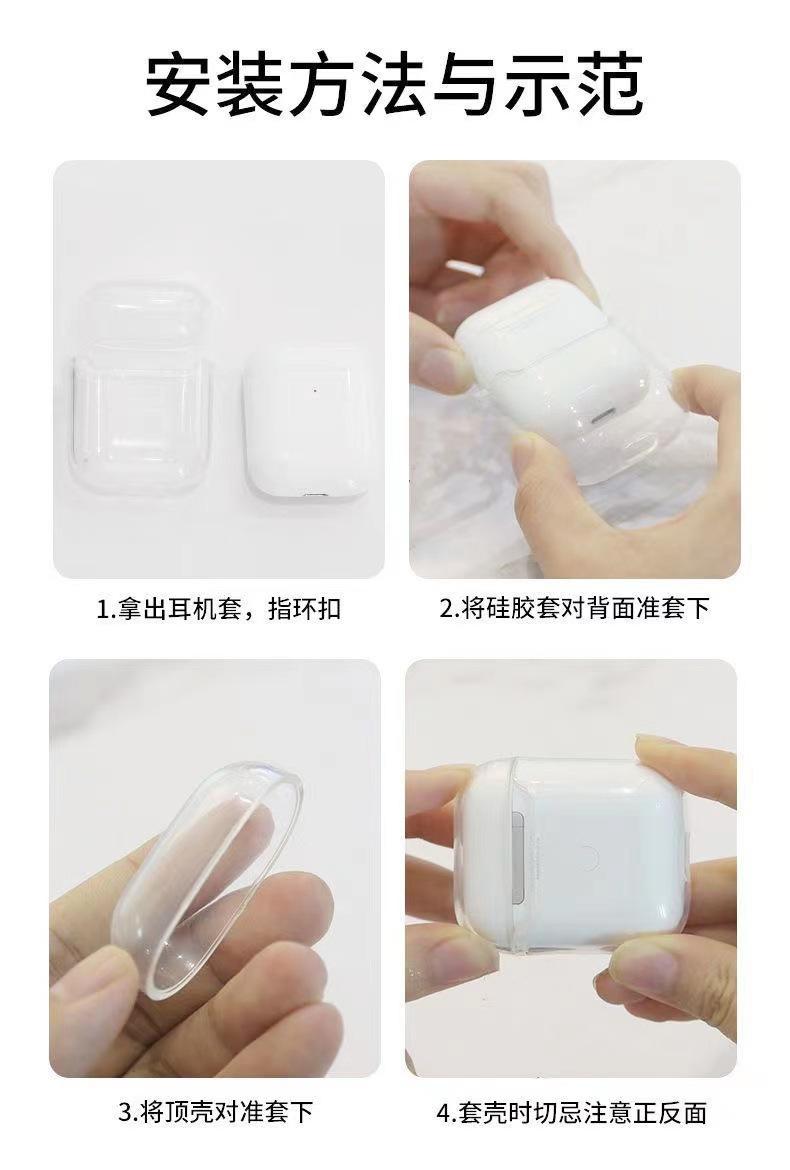 安装方法与示范

1.拿出耳机套，指环扣

2.将硅胶套对背面准套下

3.将顶壳对准套下

4.套壳时切忌注意正反面