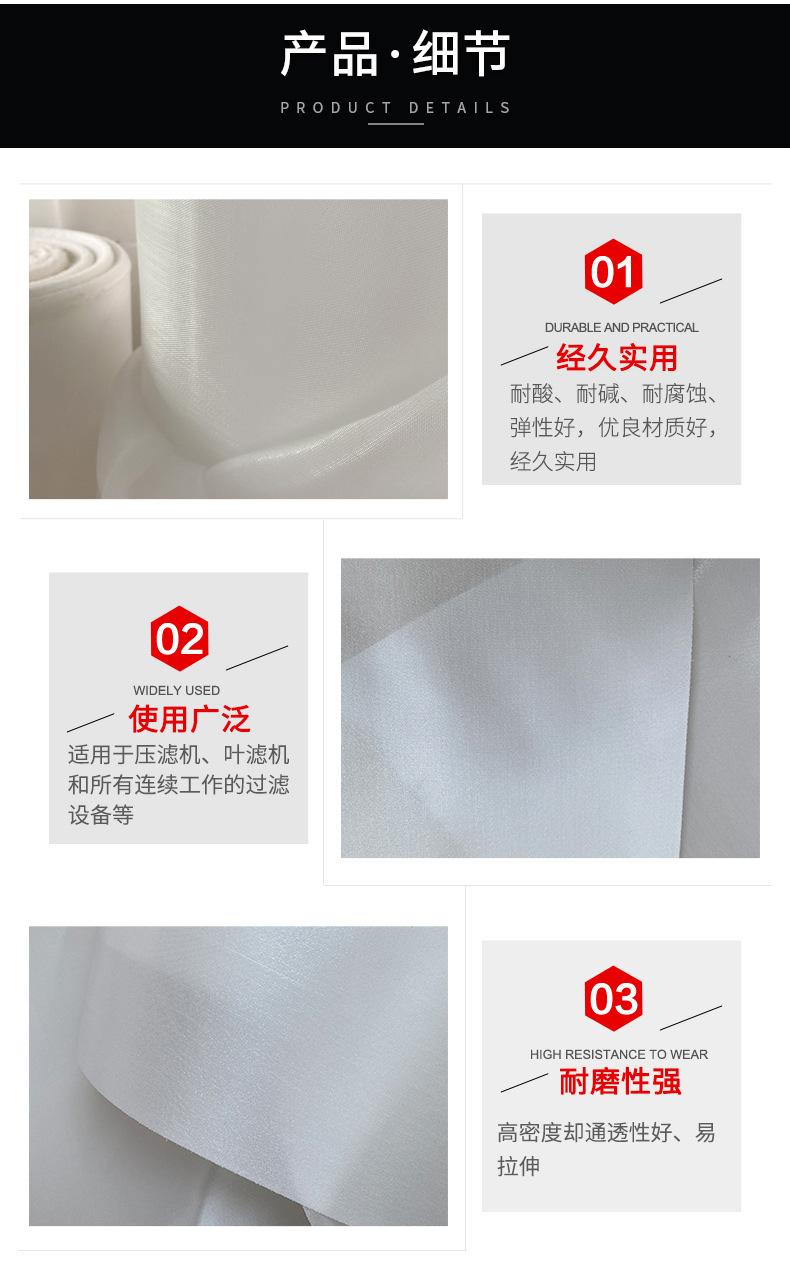 产品·细节

PRODUCT DETAILS

01

DURABLE AND PRACTICAL

经久实用

耐酸、耐碱、耐腐蚀、弹性好，优良材质好，经久实用

02

WIDELY USED

使用广泛

适用于压滤机、叶滤机和所有连续工作的过滤设备等

03

HIGH RESISTANCE TO WEAR

耐磨性强

高密度却通透性好、易拉伸