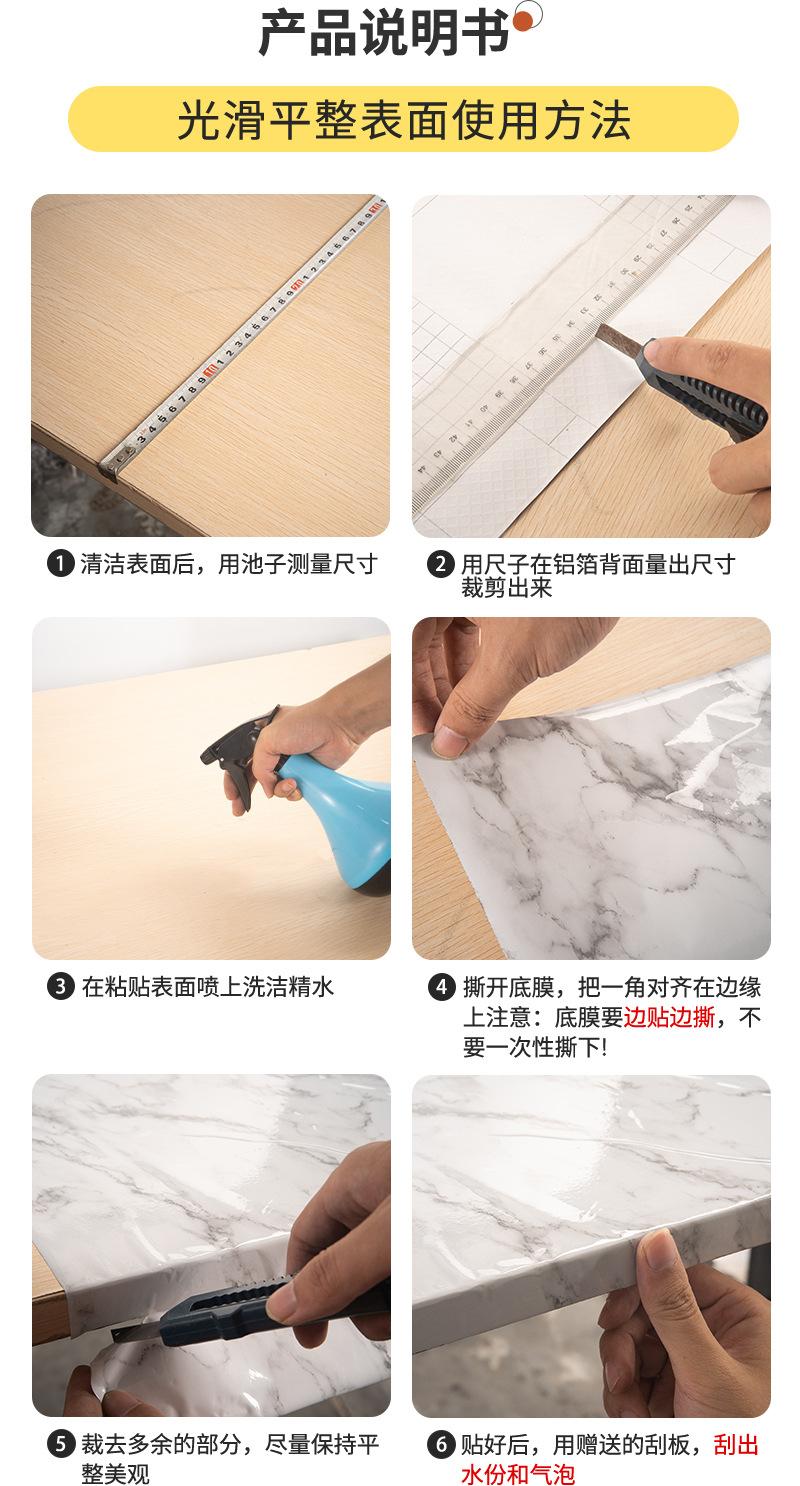 产品说明书

光滑平整表面使用方法

1 清洁表面后，用池子测量尺寸

2 用尺子在铝箔背面量出尺寸裁剪出来

3 在粘贴表面喷上洗洁精水

4 撕开底膜，把一角对齐在边缘上注意：底膜要边贴边撕，不要一次性撕下!

5 裁去多余的部分，尽量保持平整美观

6 贴好后，用赠送的刮板，刮出水份和气泡