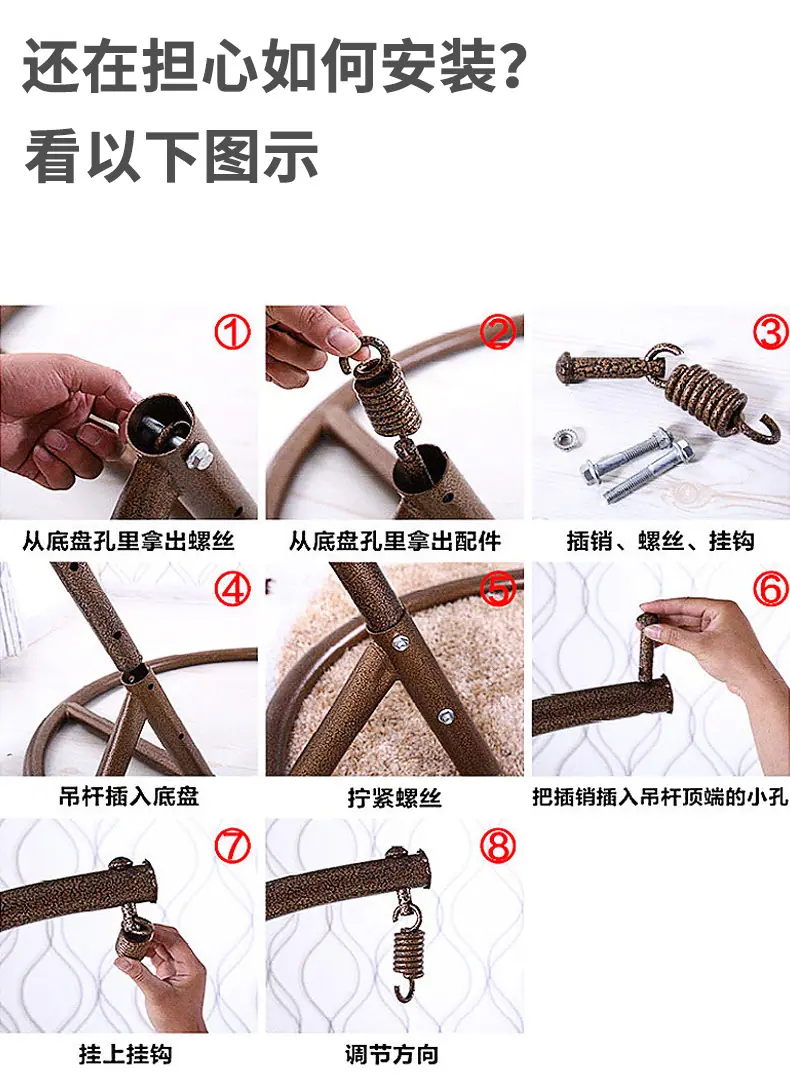 还在担心如何安装?
看以下图示

①
从底盘孔里拿出螺丝

②
从底盘孔里拿出配件

③
插销、螺丝、挂钩

④
吊杆插入底盘

⑤
拧紧螺丝

⑥
把插销插入吊杆顶端的小孔

⑦
挂上挂钩

⑧
调节方向