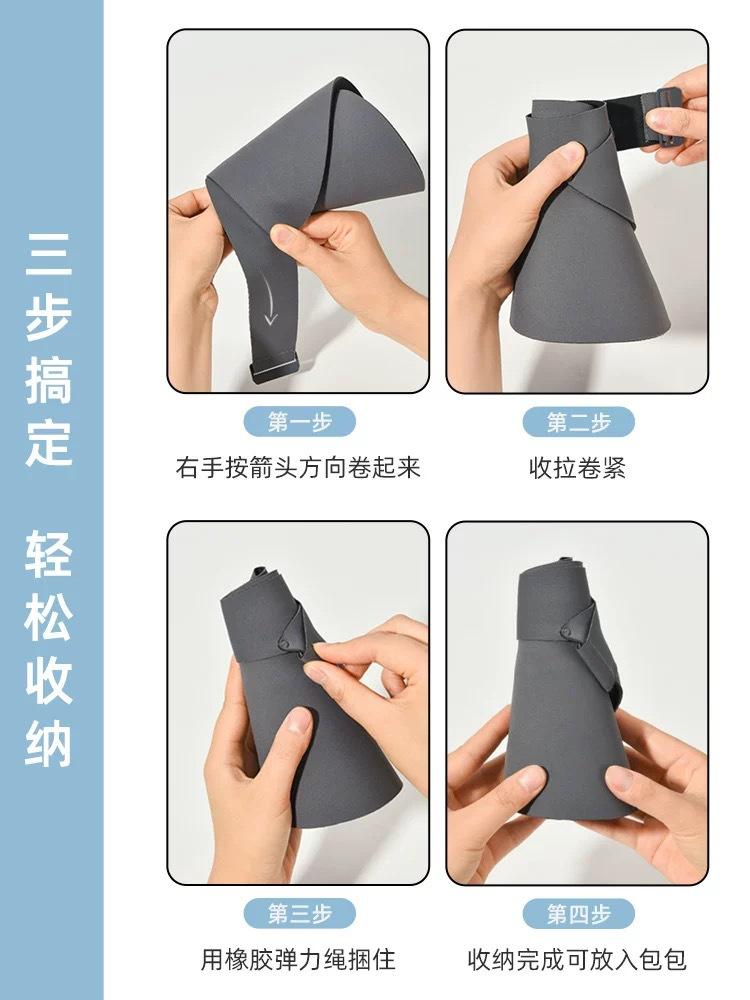 三步搞定

轻松收纳

第一步
右手按箭头方向卷起来

第二步
收拉卷紧

第三步
用橡胶弹力绳捆住

第四步
收纳完成可放入包包