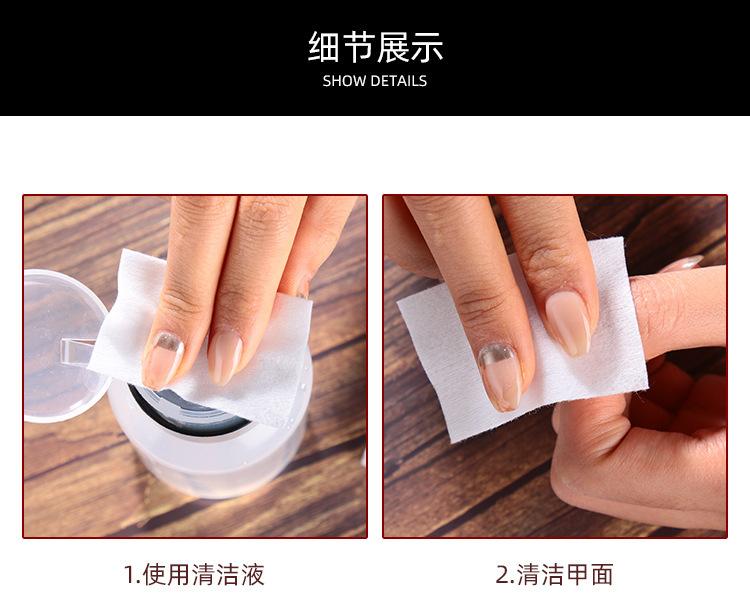 细节展示
SHOW DETAILS

1.使用清洁液

2.清洁甲面