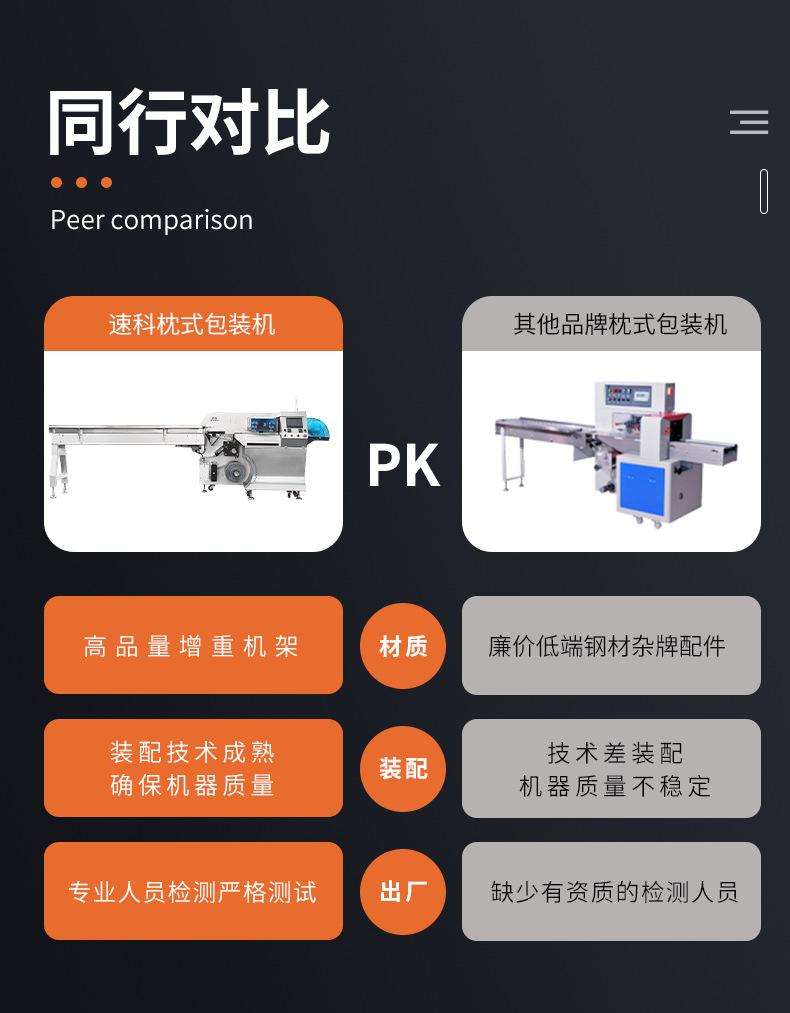 同行对比

Peer comparison

速科枕式包装机

PK

其他品牌枕式包装机

高品量增重机架

材质

廉价低端钢材杂牌配件

装配技术成熟
确保机器质量

装配

技术差装配
机器质量不稳定

专业人员检测严格测试

出厂

缺少有资质的检测人员