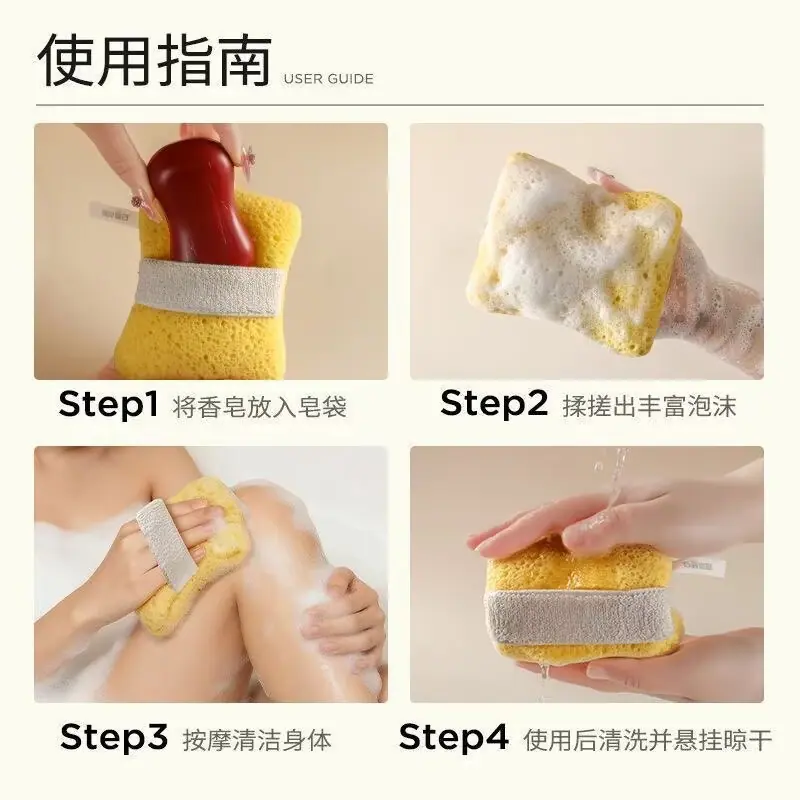 使用指南 USER GUIDE

Step1 将香皂放入皂袋

Step2 揉搓出丰富泡沫

Step3 按摩清洁身体

Step4 使用后清洗并悬挂晾干