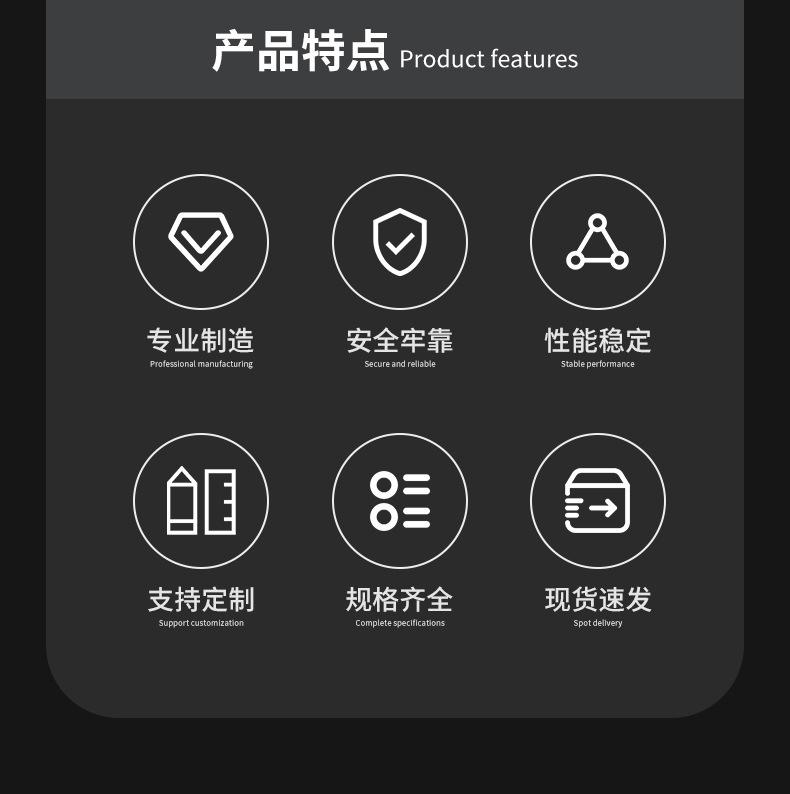 产品特点 Product features

专业制造
Professional manufacturing

安全牢靠
Secure and reliable

性能稳定
Stable performance

支持定制
Support customization

规格齐全
Complete specifications

现货速发
Spot delivery