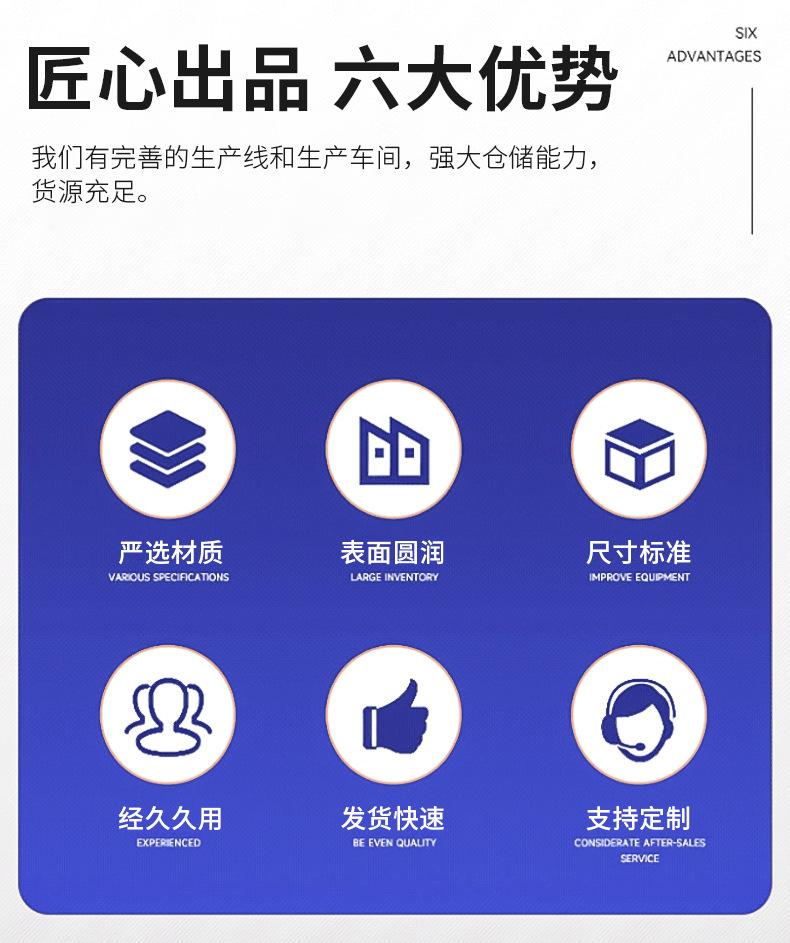 匠心出品 六大优势

SIX
ADVANTAGES

我们有完善的生产线和生产车间，强大仓储能力，货源充足。

严选材质
VARIOUS SPECIFICATIONS

表面圆润
LARGE INVENTORY

尺寸标准
IMPROVE EQUIPMENT

经久久用
EXPERIENCED

发货快速
BE EVEN QUALITY

支持定制
CONSIDERATE AFTER-SALES SERVICE