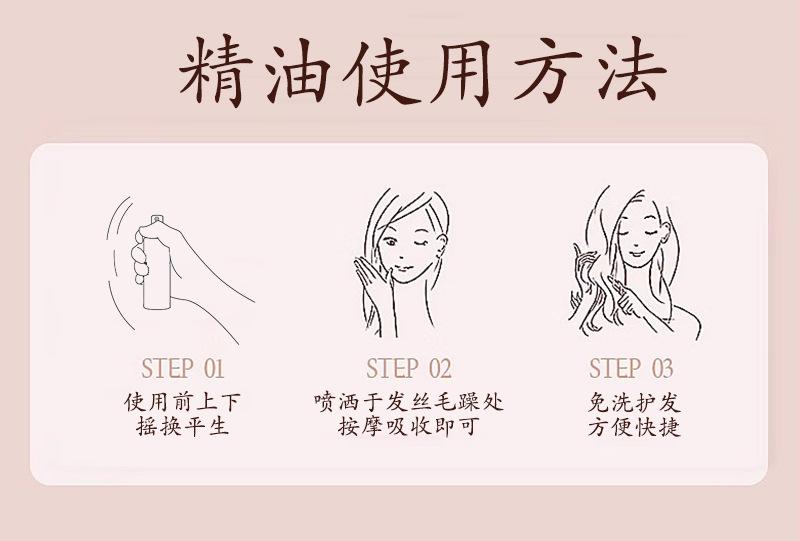 精油使用方法

STEP 01
使用前上下
摇换平生

STEP 02
喷洒于发丝毛躁处
按摩吸收即可

STEP 03
免洗护发
方便快捷