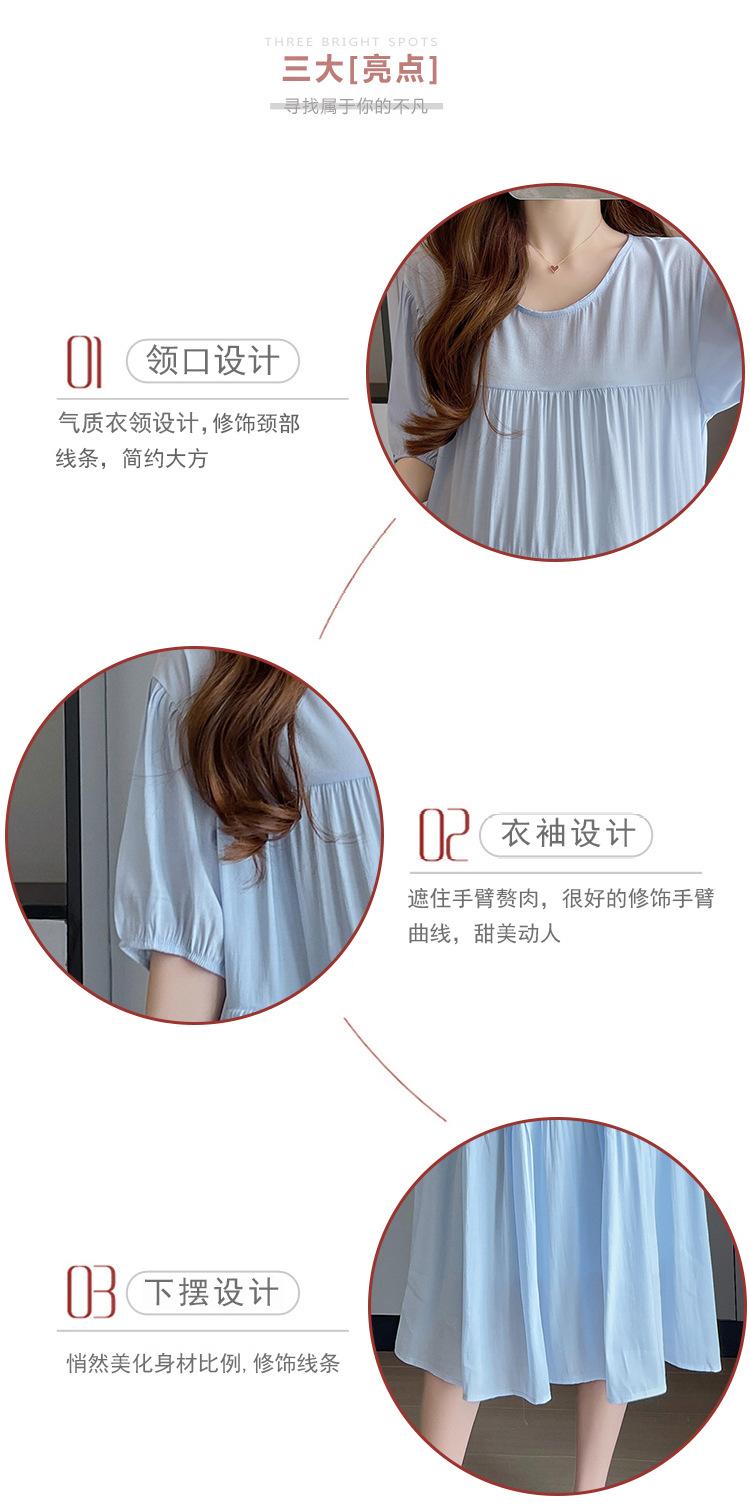 THREE BRIGHT SPOTS
三大[亮点]
寻找属于你的不凡

01 领口设计
气质衣领设计，修饰颈部线条，简约大方

02 衣袖设计
遮住手臂赘肉，很好的修饰手臂曲线，甜美动人

03 下摆设计
悄然美化身材比例，修饰线条