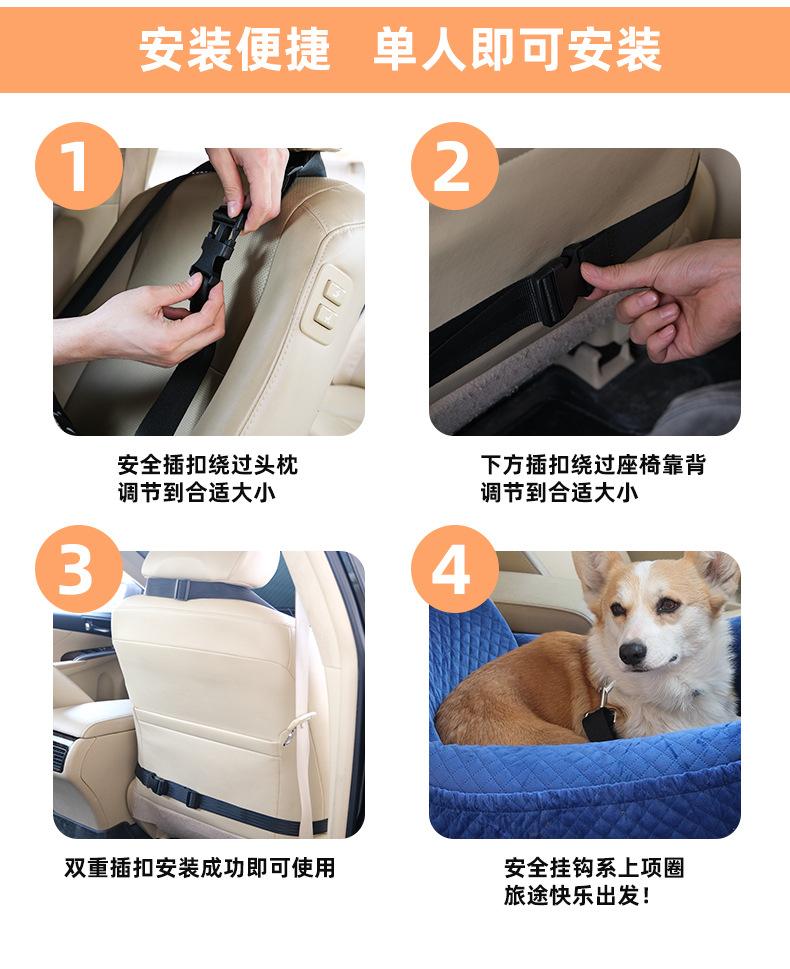 安装便捷 单人即可安装

1

安全插扣绕过头枕
调节到合适大小

2

下方插扣绕过座椅靠背
调节到合适大小

3

双重插扣安装成功即可使用

4

安全挂钩系上项圈
旅途快乐出发!