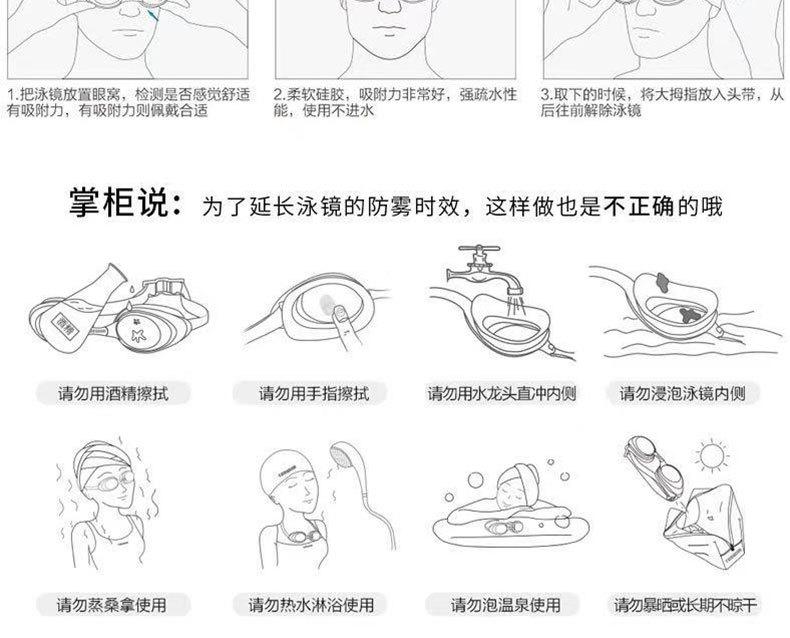 1.把泳镜放置眼窝，检测是否感觉舒适有吸附力，有吸附力则佩戴合适

2.柔软硅胶，吸附力非常好，强疏水性能，使用不进水

3.取下的时候，将大拇指放入头带，从后往前解除泳镜

掌柜说：为了延长泳镜的防雾时效，这样做也是不正确的哦

酒精

请勿用酒精擦拭

请勿用手指擦拭

请勿用水龙头直冲内侧

请勿浸泡泳镜内侧

请勿蒸桑拿使用

请勿热水淋浴使用

请勿泡温泉使用

请勿暴晒或长期不晾干