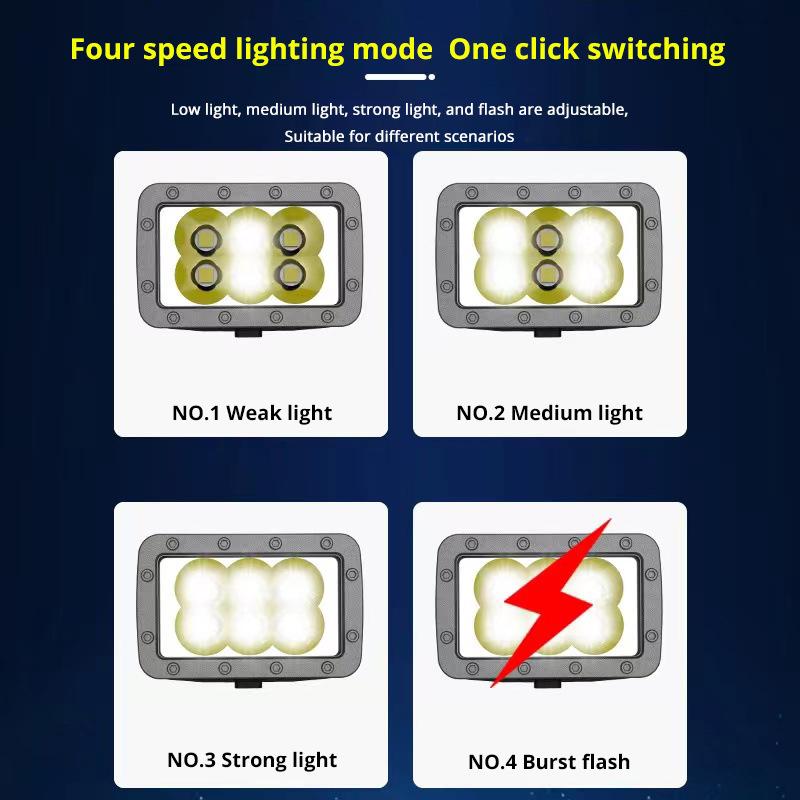 Four speed lighting mode  One click switching

Low light, medium light, strong light, and flash are adjustable,
Suitable for different scenarios

NO.1 Weak light

NO.2 Medium light

NO.3 Strong light

NO.4 Burst flash