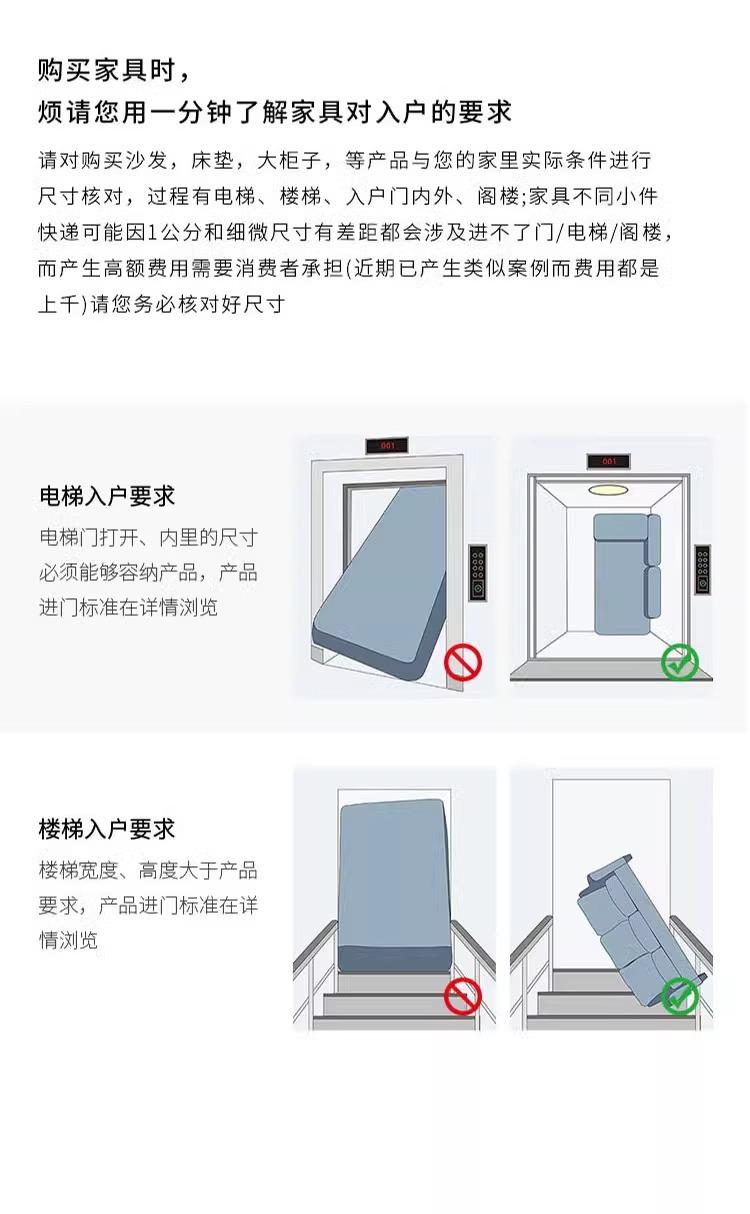 购买家具时，
烦请您用一分钟了解家具对入户的要求

请对购买沙发，床垫，大柜子，等产品与您的家里实际条件进行尺寸核对，过程有电梯、楼梯、入户门内外、阁楼;家具不同小件快递可能因1公分和细微尺寸有差距都会涉及进不了门/电梯/阁楼，而产生高额费用需要消费者承担(近期已产生类似案例而费用都是上千)请您务必核对好尺寸

电梯入户要求
电梯门打开、内里的尺寸必须能够容纳产品，产品进门标准在详情浏览

001

001

楼梯入户要求
楼梯宽度、高度大于产品要求，产品进门标准在详情浏览