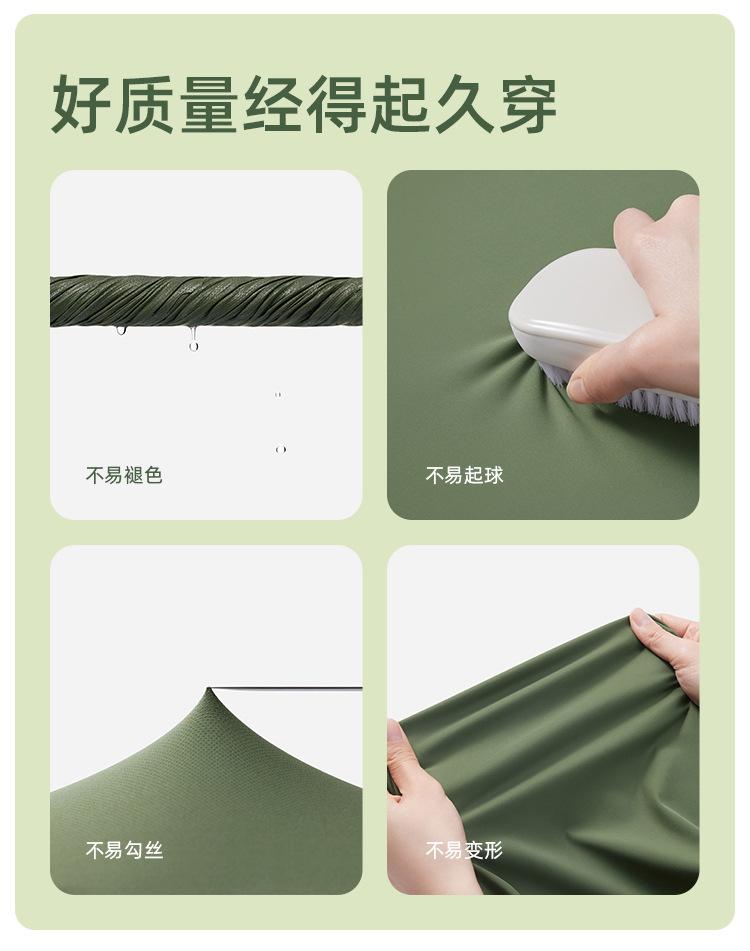 好质量经得起久穿

不易褪色

不易起球

不易勾丝

不易变形