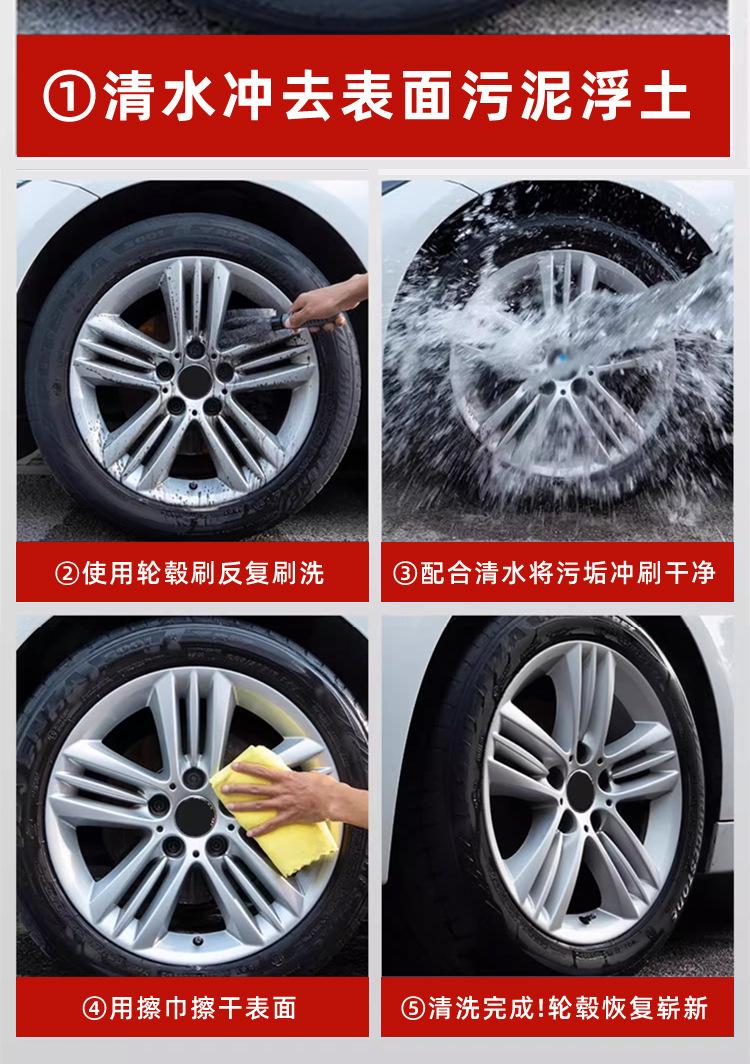 ①清水冲去表面污泥浮土

②使用轮毂刷反复刷洗

③配合清水将污垢冲刷干净

④用擦巾擦干表面

⑤清洗完成!轮毂恢复崭新