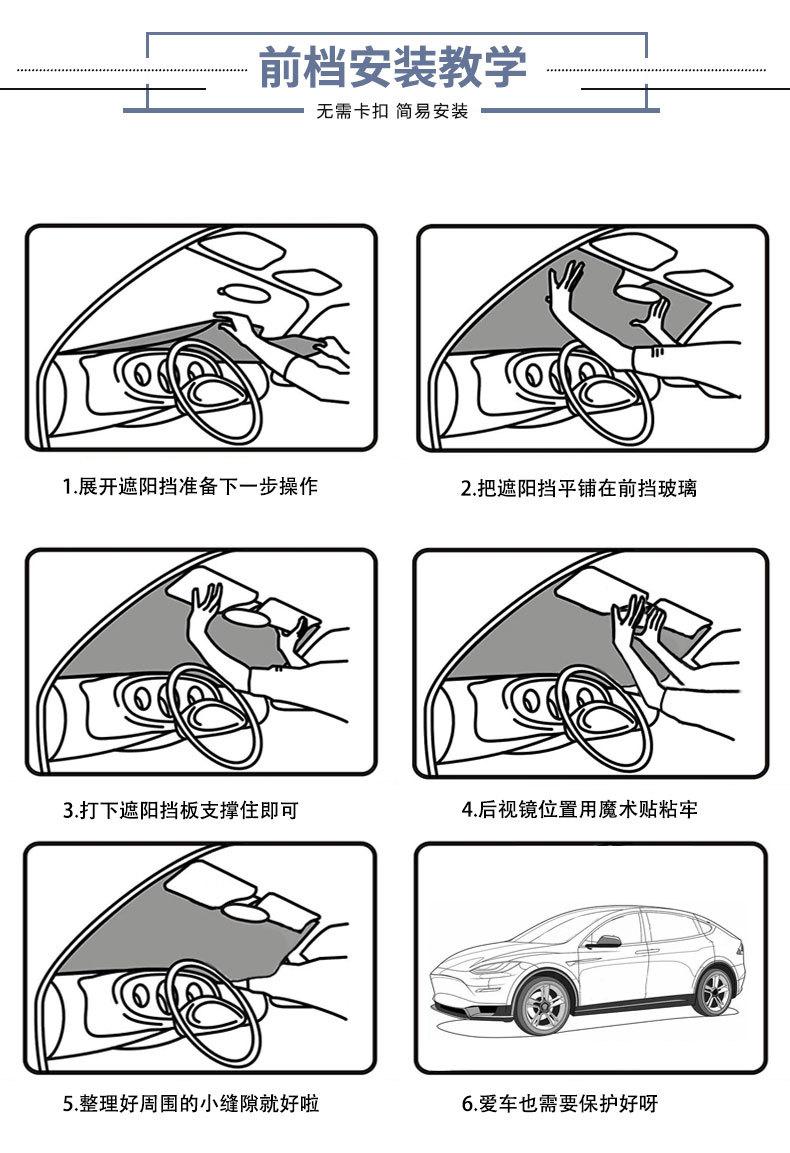 前档安装教学

无需卡扣 简易安装

1.展开遮阳挡准备下一步操作

2.把遮阳挡平铺在前挡玻璃

3.打下遮阳挡板支撑住即可

4.后视镜位置用魔术贴粘牢

5.整理好周围的小缝隙就好啦

6.爱车也需要保护好呀