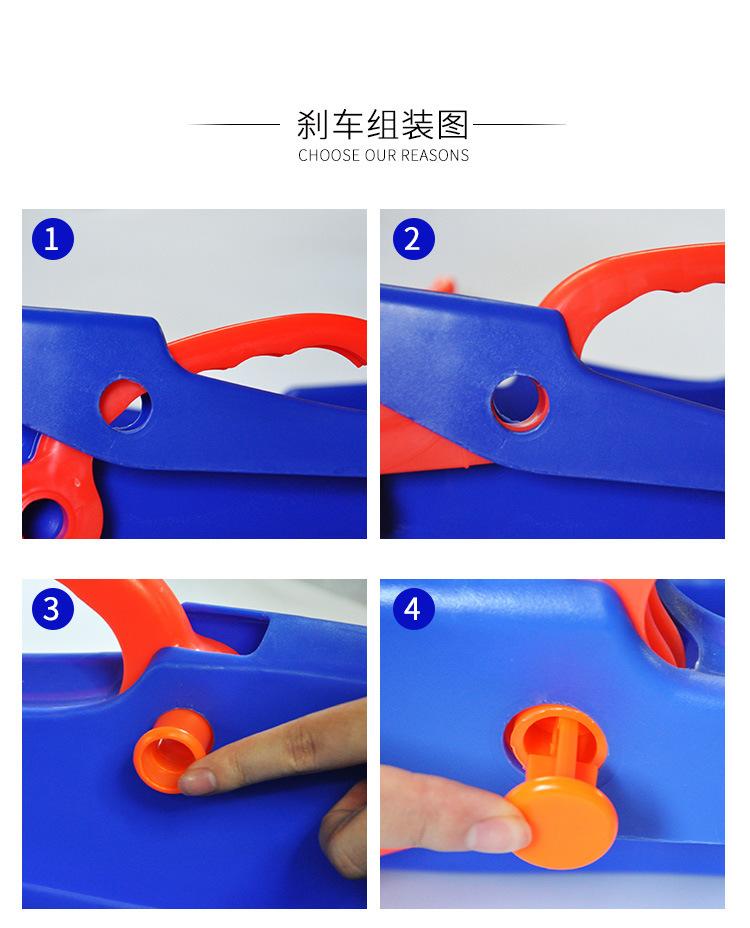 刹车组装图
CHOOSE OUR REASONS

1

2

3

4