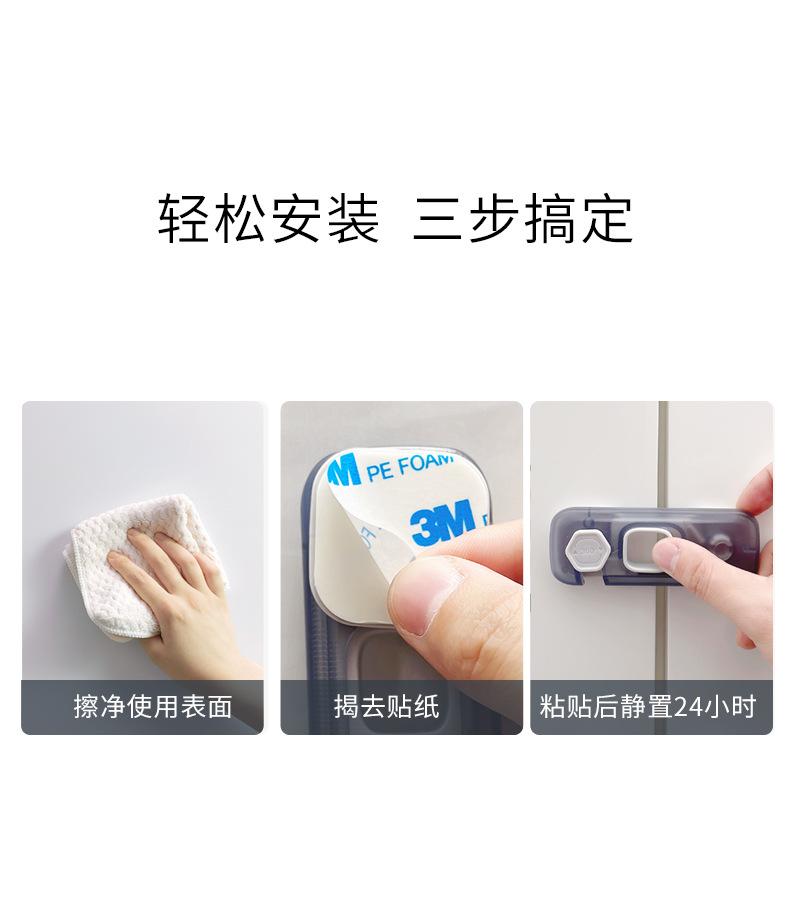 轻松安装 三步搞定

擦净使用表面

3M PE FOAM
3M

揭去贴纸

粘贴后静置24小时