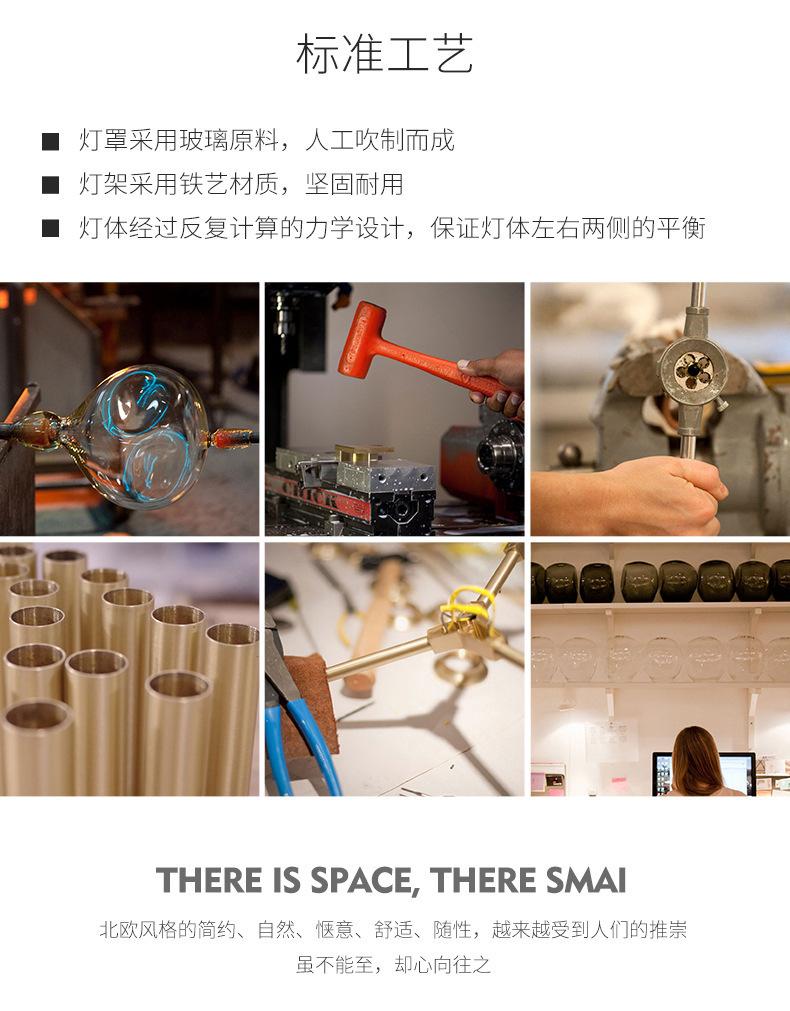 标准工艺

■ 灯罩采用玻璃原料，人工吹制而成
■ 灯架采用铁艺材质，坚固耐用
■ 灯体经过反复计算的力学设计，保证灯体左右两侧的平衡

THERE IS SPACE, THERE SMAI

北欧风格的简约、自然、惬意、舒适、随性，越来越受到人们的推崇
虽不能至，却心向往之