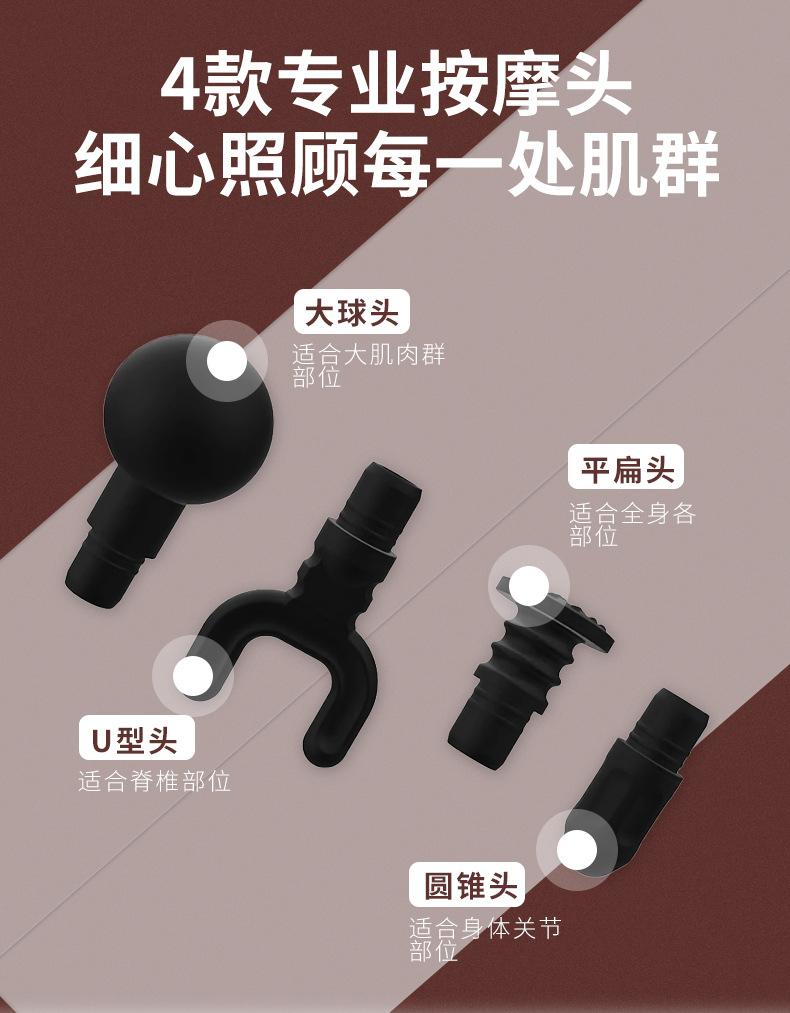 4款专业按摩头
细心照顾每一处肌群

大球头
适合大肌肉群部位

平扁头
适合全身各部位

U型头
适合脊椎部位

圆锥头
适合身体关节部位