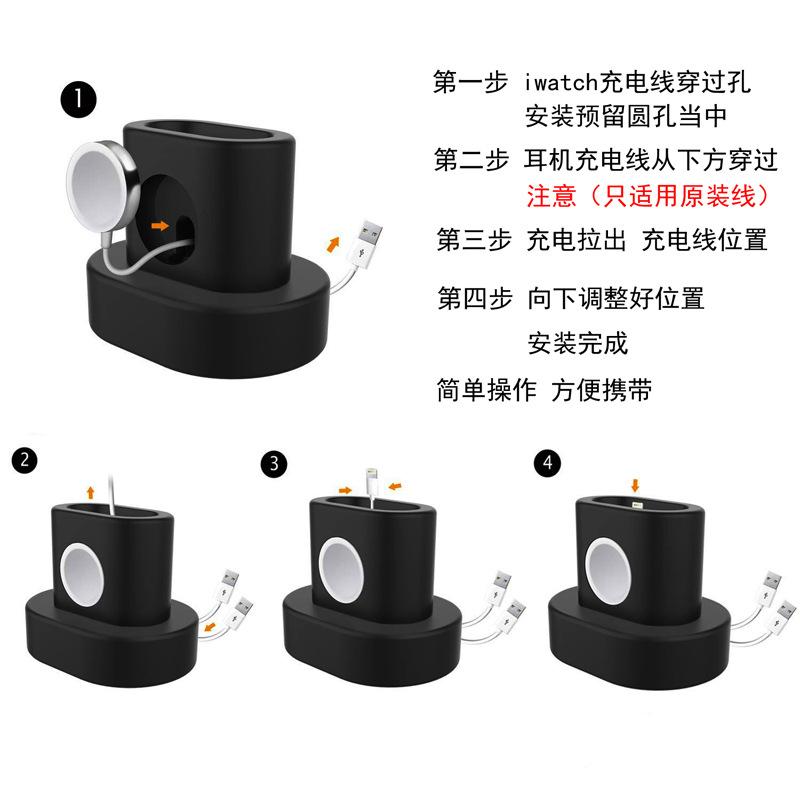 1

第一步 iwatch充电线穿过孔
安装预留圆孔当中

第二步 耳机充电线从下方穿过
注意（只适用原装线）

第三步 充电拉出 充电线位置

第四步 向下调整好位置
安装完成

简单操作 方便携带

2

3

4