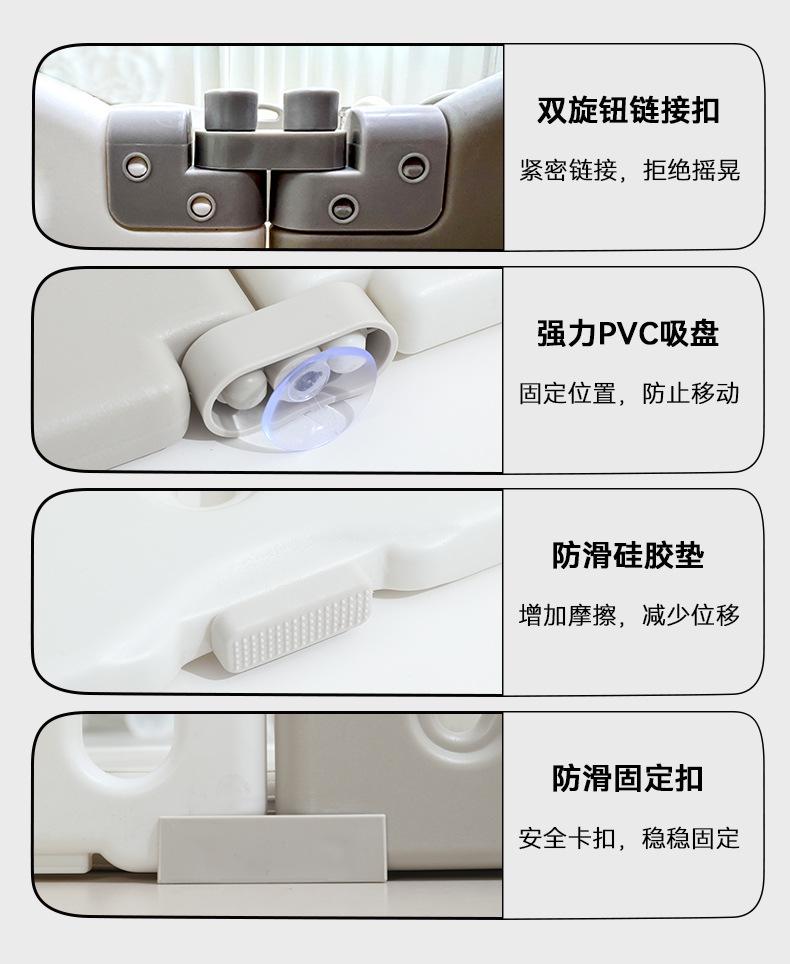 双旋钮链接扣

紧密链接，拒绝摇晃

强力PVC吸盘

固定位置，防止移动

防滑硅胶垫

增加摩擦，减少位移

防滑固定扣

安全卡扣，稳稳固定