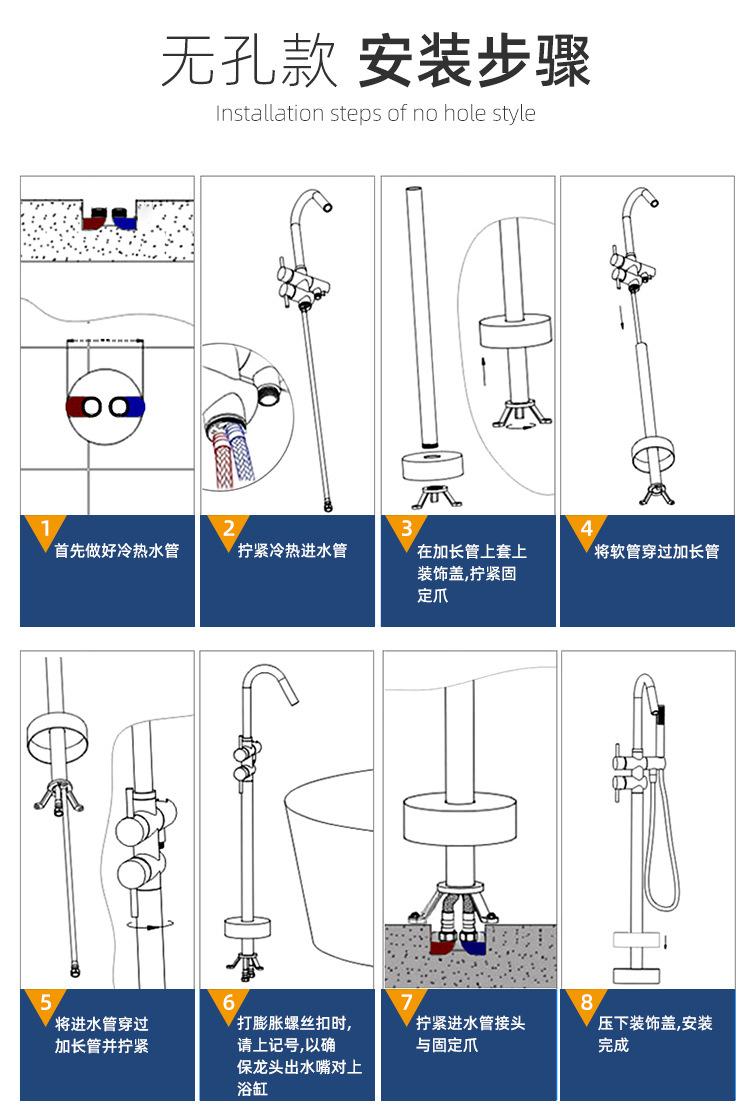 无孔款 安装步骤
Installation steps of no hole style

1
首先做好冷热水管

2
拧紧冷热进水管

3
在加长管上套上装饰盖,拧紧固定爪

4
将软管穿过加长管

5
将进水管穿过加长管并拧紧

6
打膨胀螺丝扣时,请上记号,以确保龙头出水嘴对上浴缸

7
拧紧进水管接头与固定爪

8
压下装饰盖,安装完成