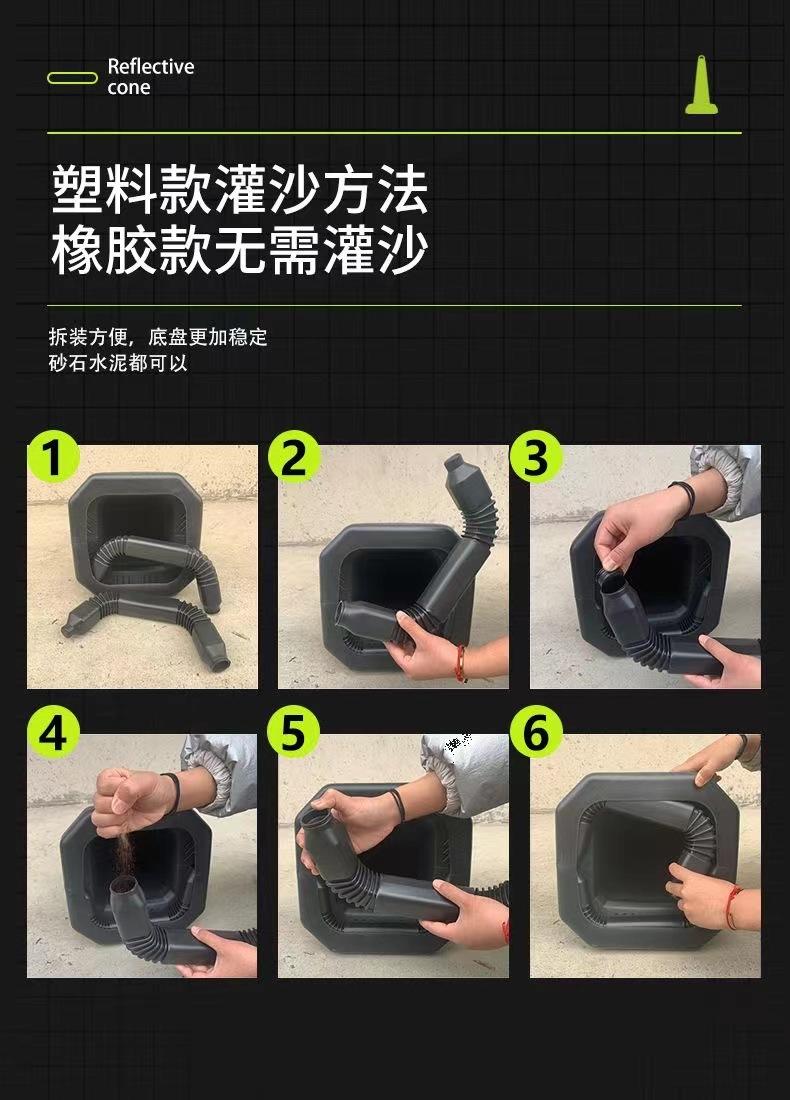 Reflective cone

塑料款灌沙方法
橡胶款无需灌沙

拆装方便，底盘更加稳定
砂石水泥都可以

1

2

3

4

5

6