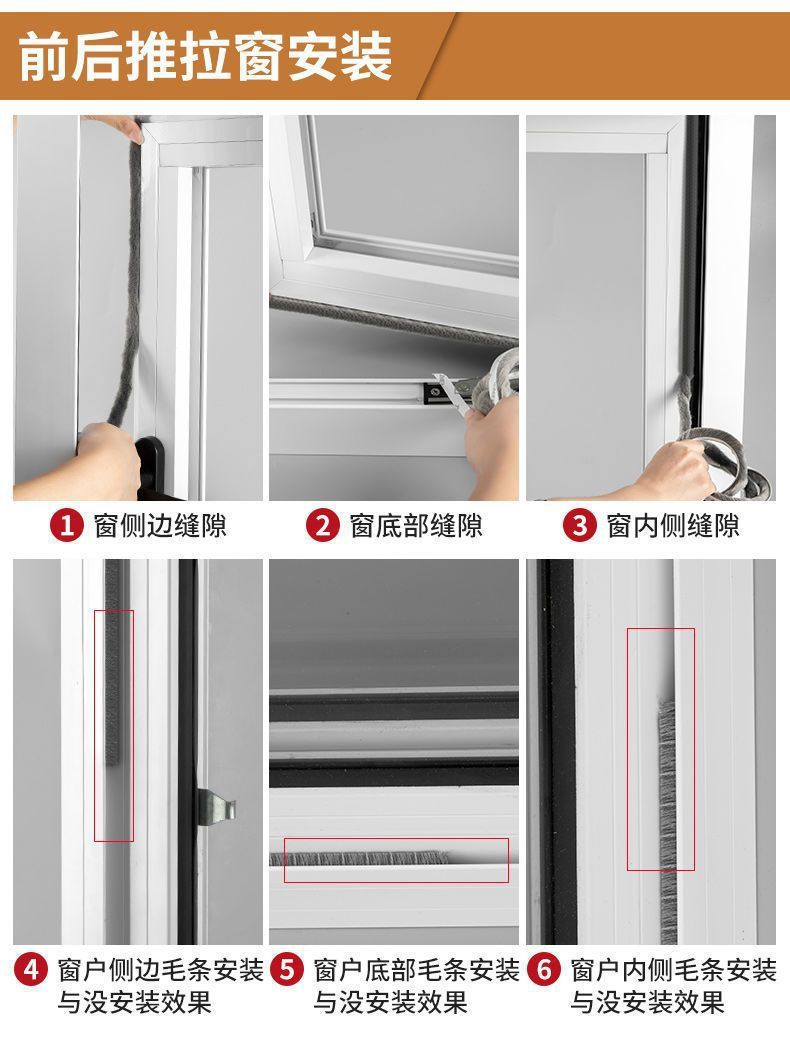 前后推拉窗安装

1 窗侧边缝隙

2 窗底部缝隙

3 窗内侧缝隙

4 窗户侧边毛条安装与没安装效果

5 窗户底部毛条安装与没安装效果

6 窗户内侧毛条安装与没安装效果