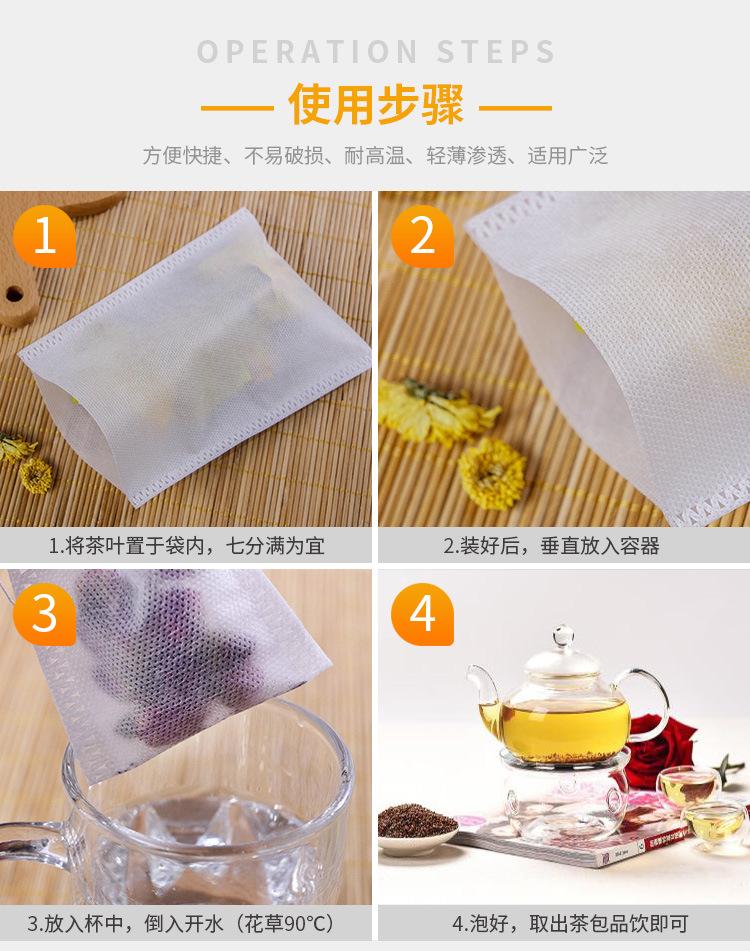 OPERATION STEPS

使用步骤

方便快捷、不易破损、耐高温、轻薄渗透、适用广泛

1

1.将茶叶置于袋内，七分满为宜

2

2.装好后，垂直放入容器

3

3.放入杯中，倒入开水（花草90°C）

4

4.泡好，取出茶包品饮即可