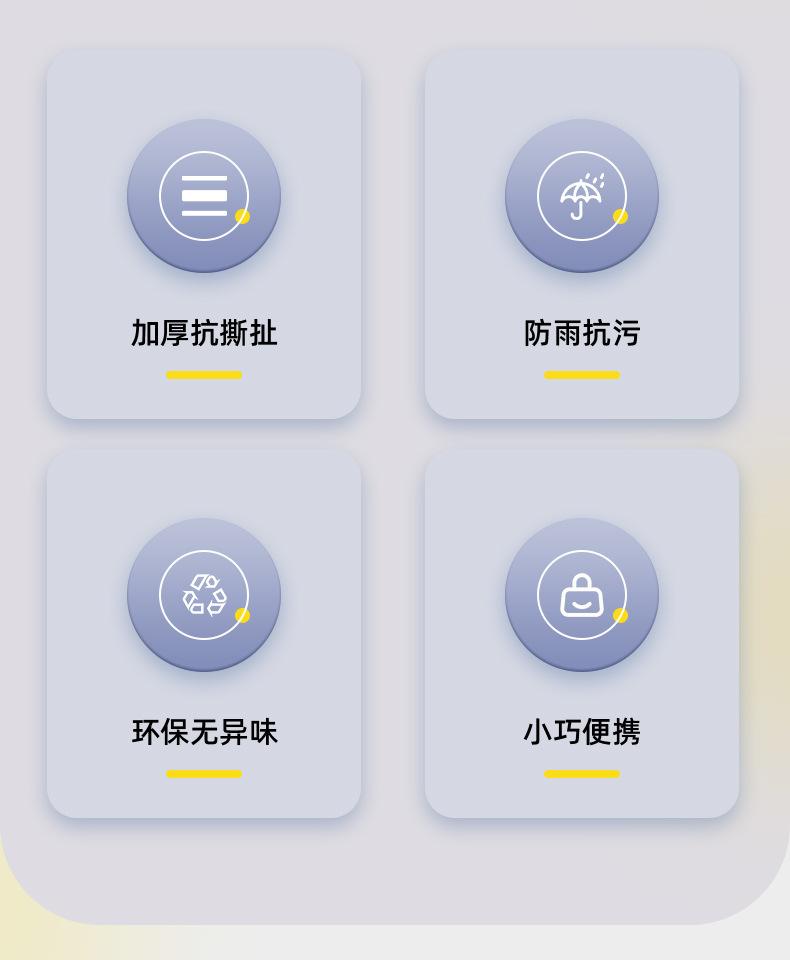 加厚抗撕扯

防雨抗污

环保无异味

小巧便携