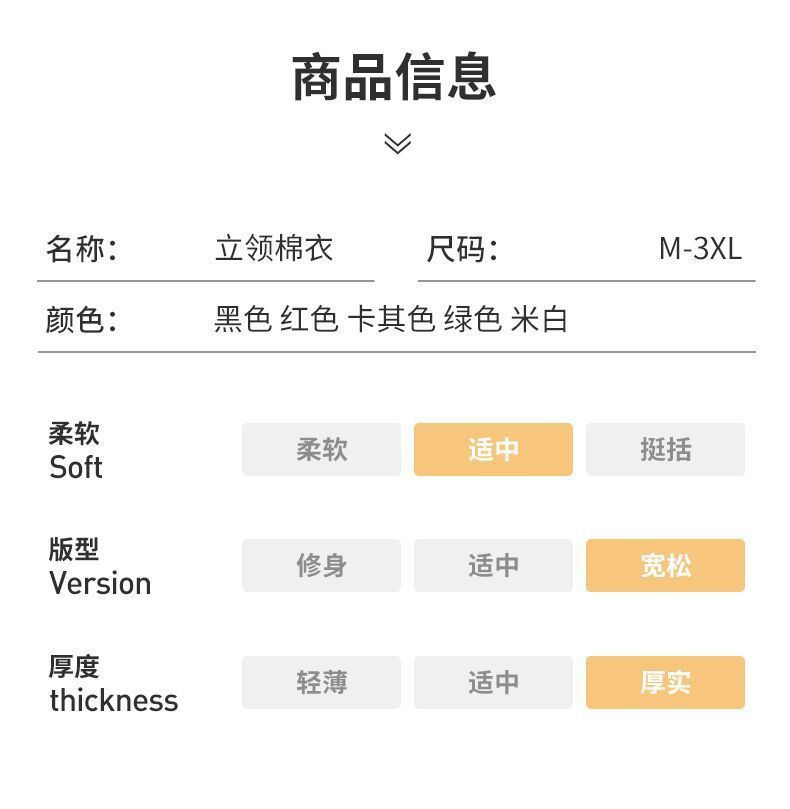 商品信息

名称： 立领棉衣 尺码： M-3XL

颜色： 黑色 红色 卡其色 绿色 米白

柔软
Soft
柔软 适中 挺括

版型
Version
修身 适中 宽松

厚度
thickness
轻薄 适中 厚实