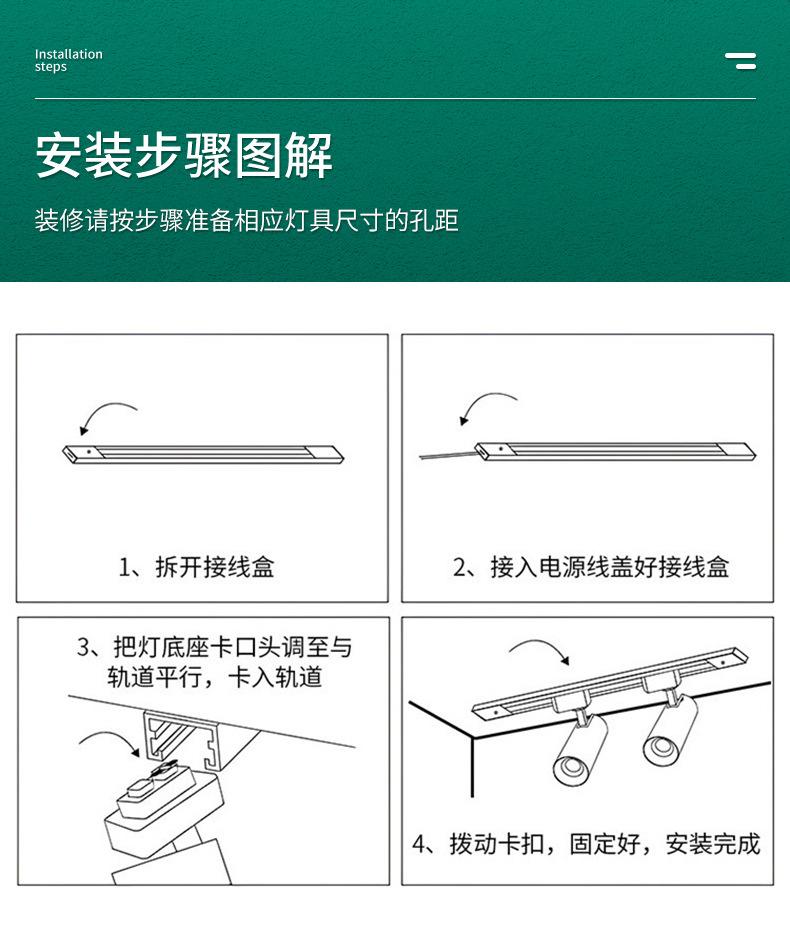 Installation steps

安装步骤图解

装修请按步骤准备相应灯具尺寸的孔距

1、拆开接线盒

2、接入电源线盖好接线盒

3、把灯底座卡口头调至与轨道平行，卡入轨道

4、拨动卡扣，固定好，安装完成