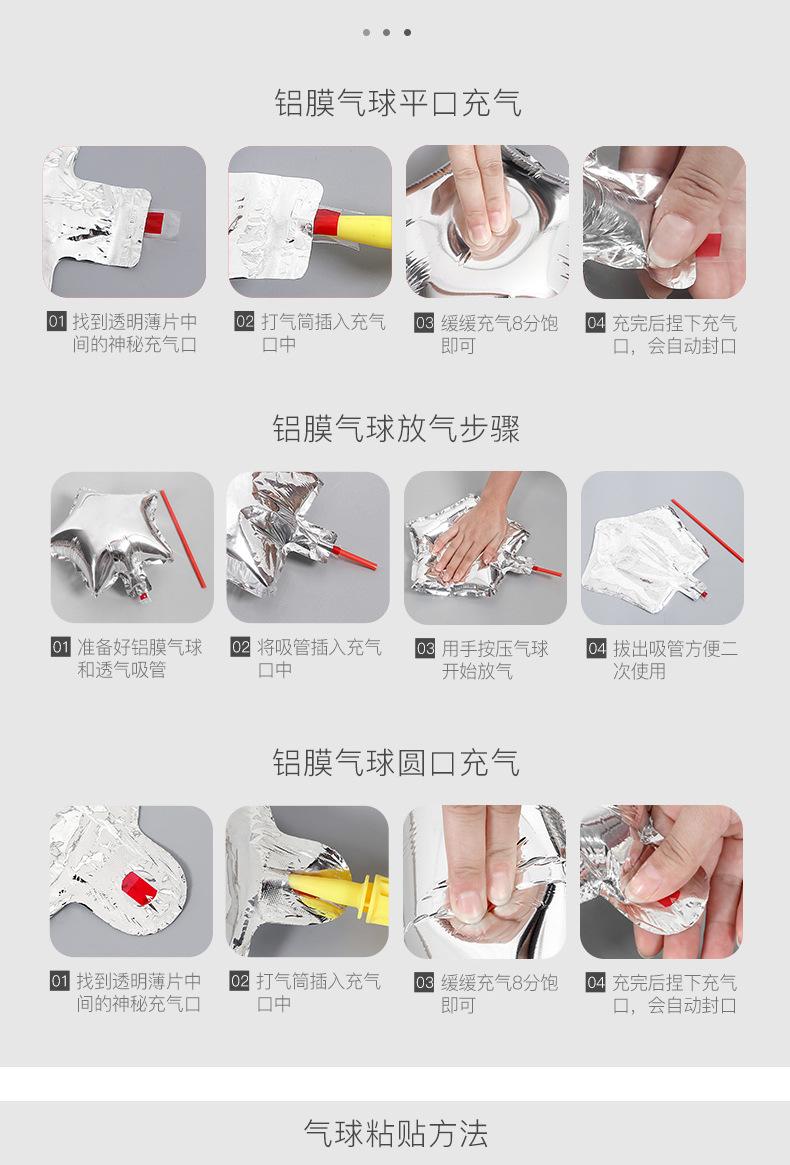 铝膜气球平口充气

01 找到透明薄片中间的神秘充气口

02 打气筒插入充气口中

03 缓缓充气8分饱即可

04 充完后捏下充气口，会自动封口

铝膜气球放气步骤

01 准备好铝膜气球和透气吸管

02 将吸管插入充气口中

03 用手按压气球开始放气

04 拔出吸管方便二次使用

铝膜气球圆口充气

01 找到透明薄片中间的神秘充气口

02 打气筒插入充气口中

03 缓缓充气8分饱即可

04 充完后捏下充气口，会自动封口

气球粘贴方法