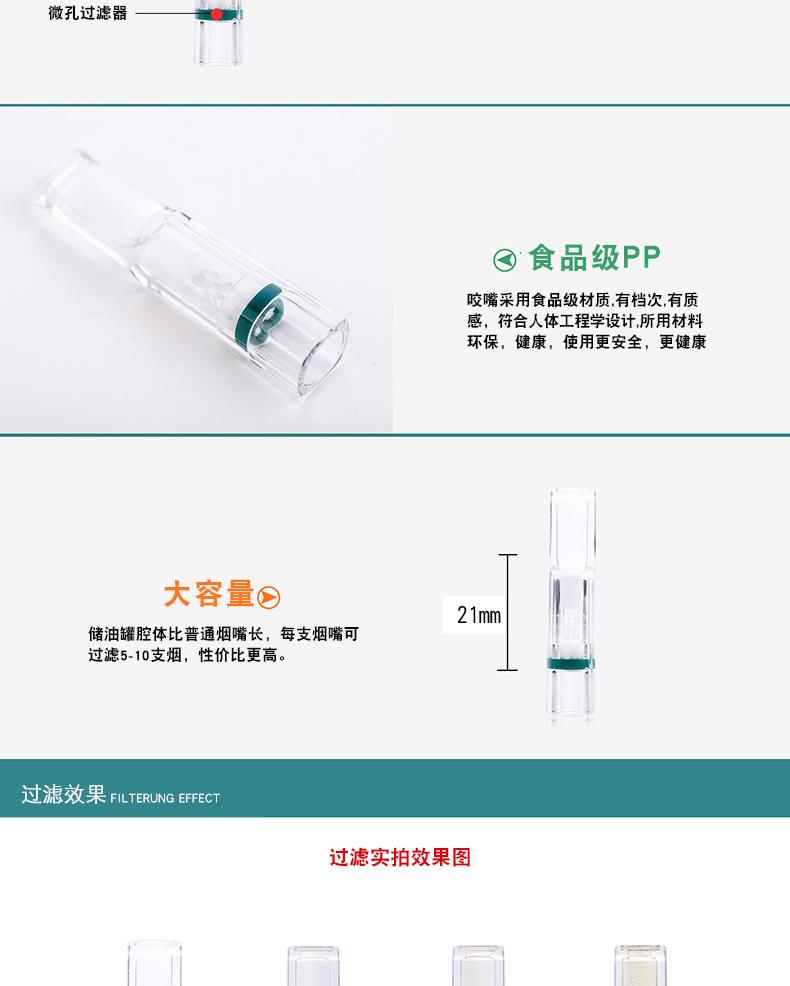 微孔过滤器

食品级PP

咬嘴采用食品级材质,有档次,有质感，符合人体工程学设计,所用材料环保，健康，使用更安全，更健康

大容量

储油罐腔体比普通烟嘴长，每支烟嘴可过滤5-10支烟，性价比更高。

21mm

过滤效果 FILTERUNG EFFECT

过滤实拍效果图