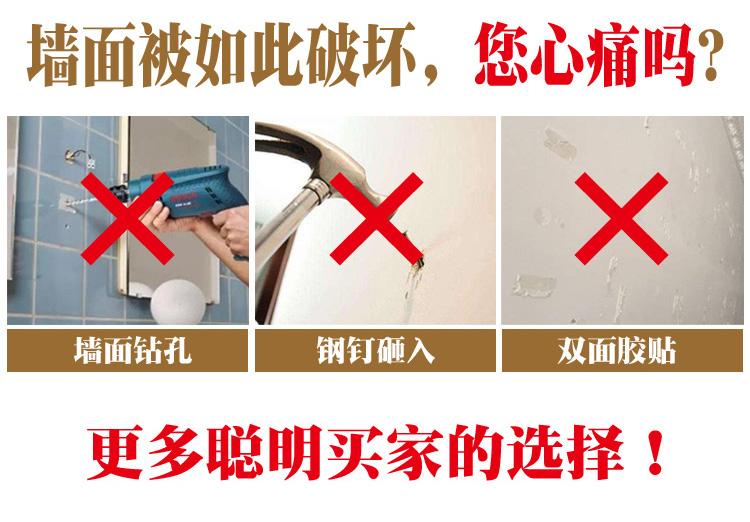 墙面被如此破坏，您心痛吗？

墙面钻孔

钢钉砸入

双面胶贴

更多聪明买家的选择！