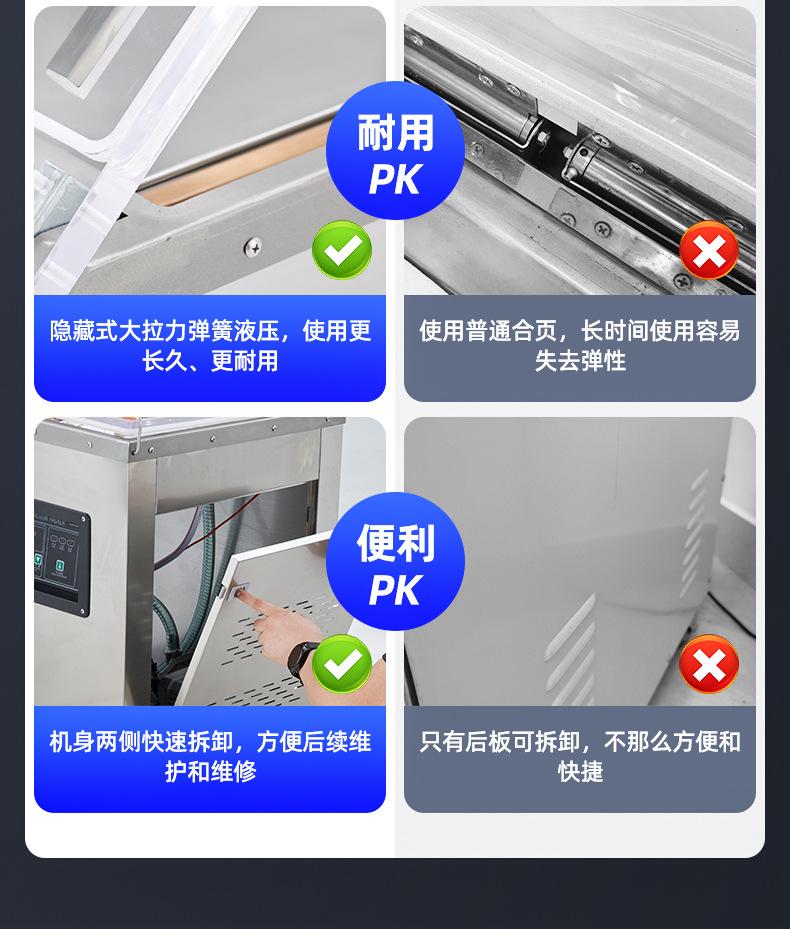 耐用
PK

隐藏式大拉力弹簧液压，使用更长久、更耐用

使用普通合页，长时间使用容易失去弹性

便利
PK

机身两侧快速拆卸，方便后续维护和维修

只有后板可拆卸，不那么方便和快捷