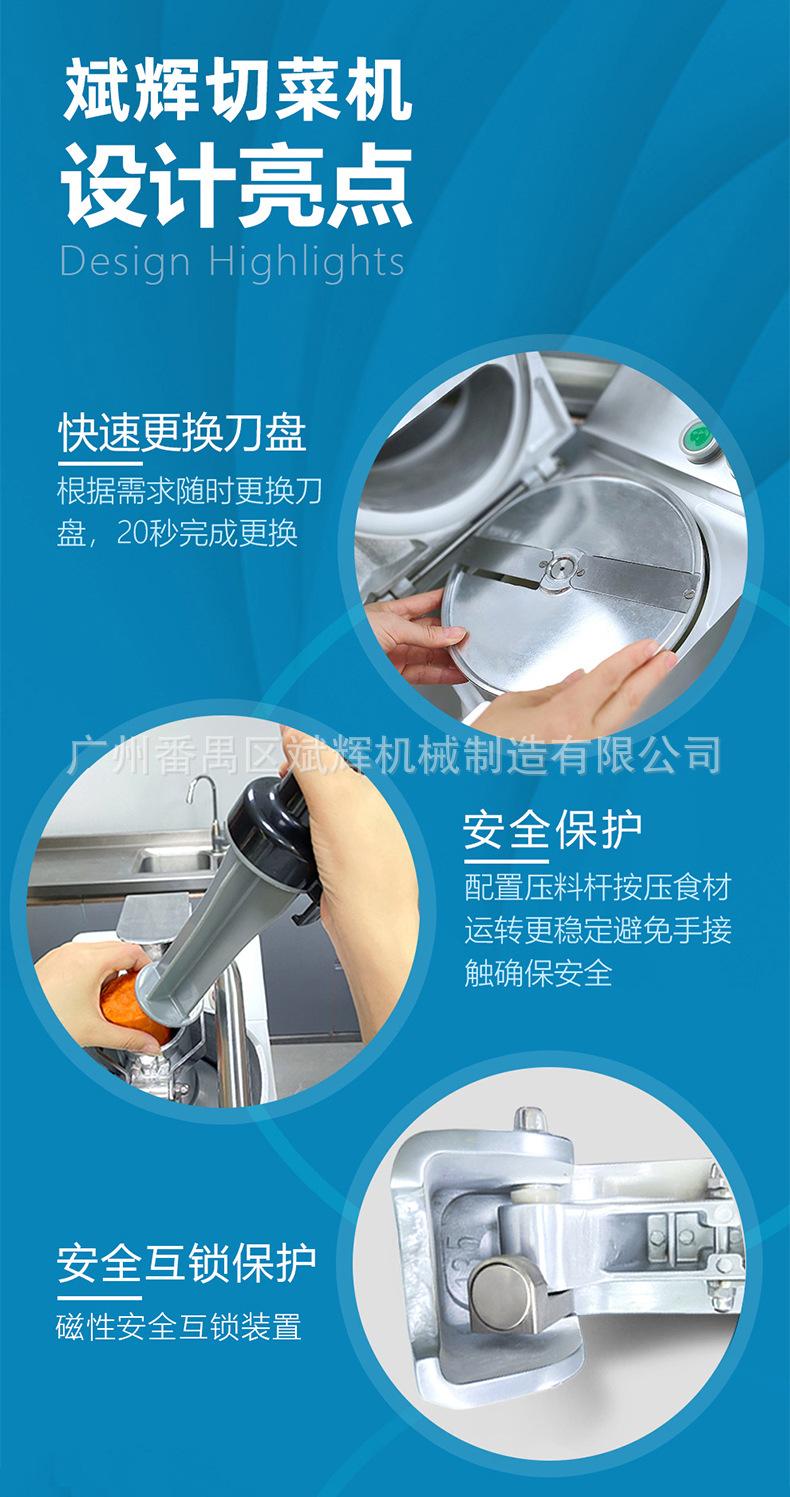 斌辉切菜机
设计亮点
Design Highlights

快速更换刀盘
根据需求随时更换刀盘，20秒完成更换

广州番禺区斌辉机械制造有限公司

安全保护
配置压料杆按压食材运转更稳定避免手接触确保安全

安全互锁保护
磁性安全互锁装置