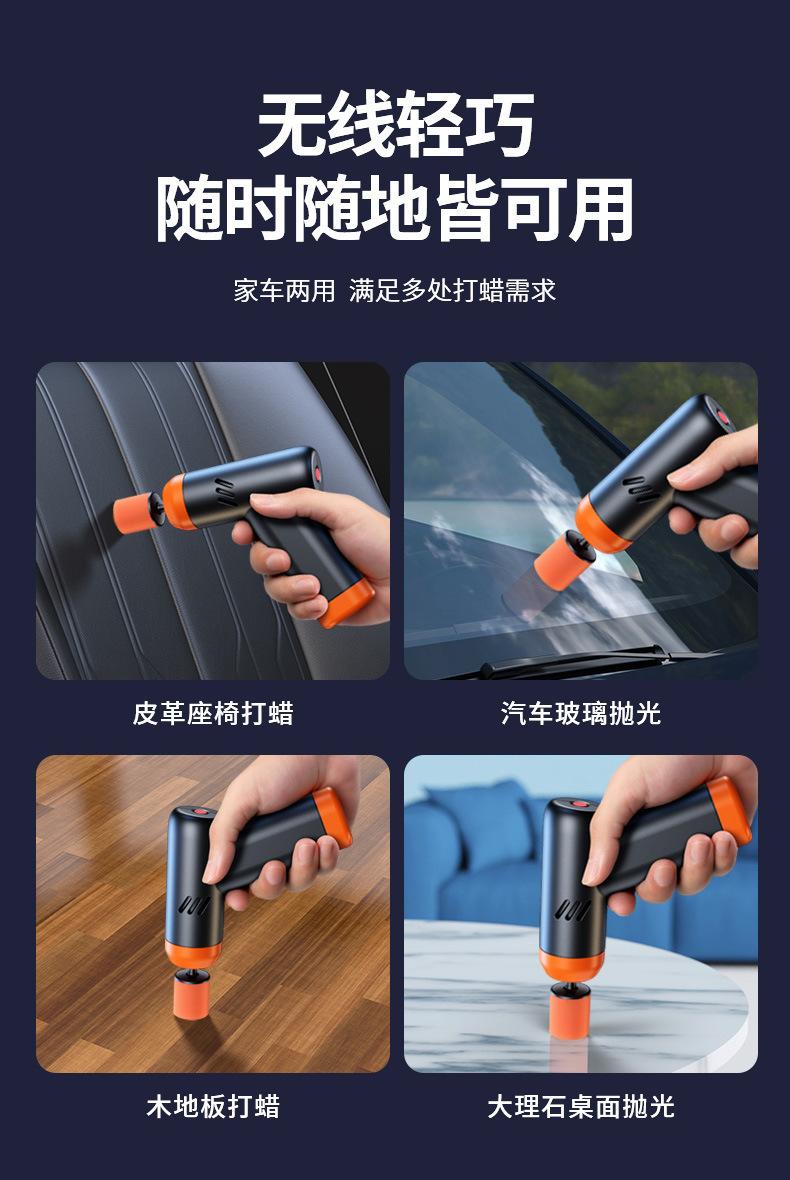 无线轻巧
随时随地皆可用

家车两用 满足多处打蜡需求

皮革座椅打蜡

汽车玻璃抛光

木地板打蜡

大理石桌面抛光