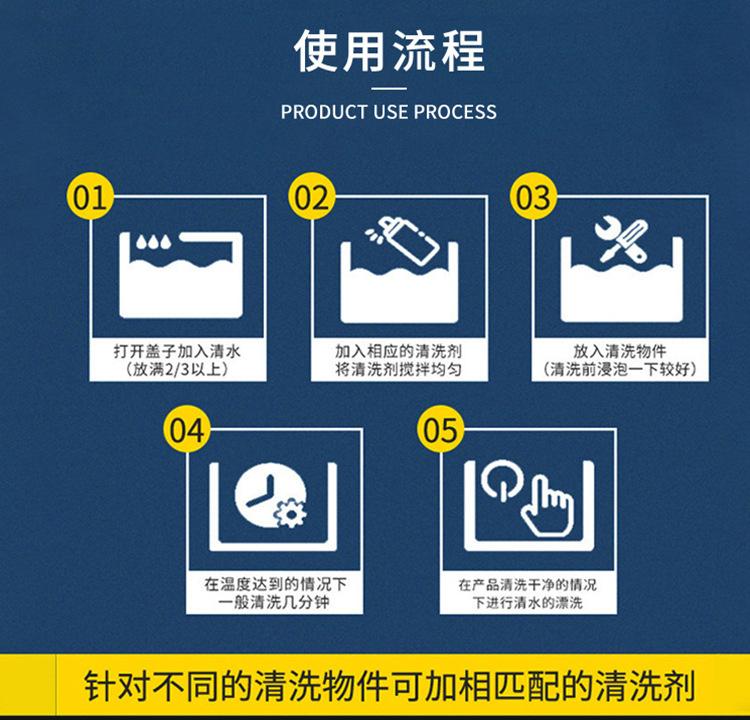 使用流程

PRODUCT USE PROCESS

01
打开盖子加入清水
（放满2/3以上）

02
加入相应的清洗剂
将清洗剂搅拌均匀

03
放入清洗物件
（清洗前浸泡一下较好）

04
在温度达到的情况下
一般清洗几分钟

05
在产品清洗干净的情况
下进行清水的漂洗

针对不同的清洗物件可加相匹配的清洗剂