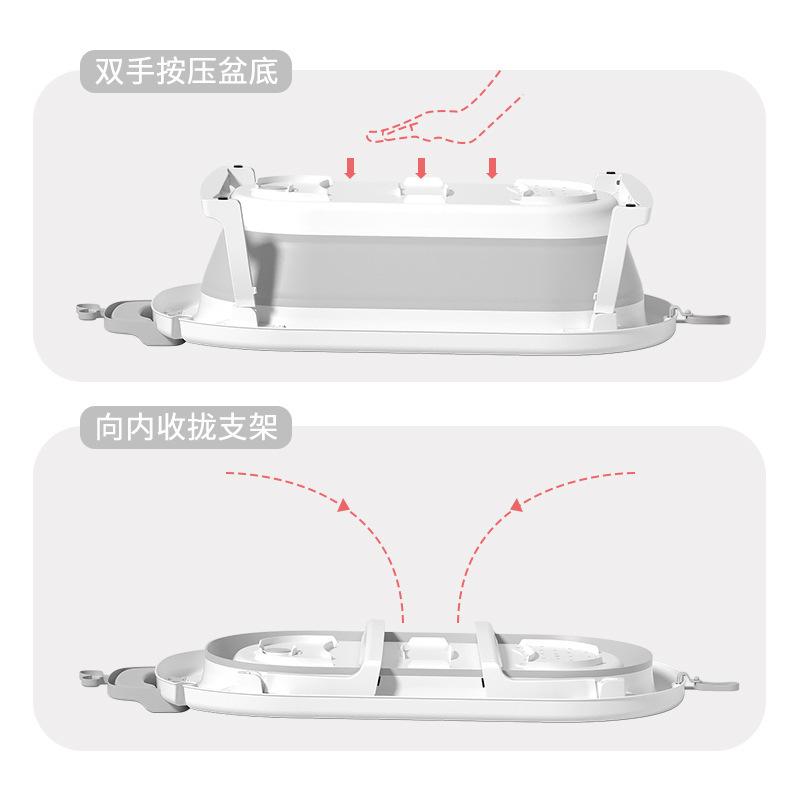 双手按压盆底

向内收拢支架