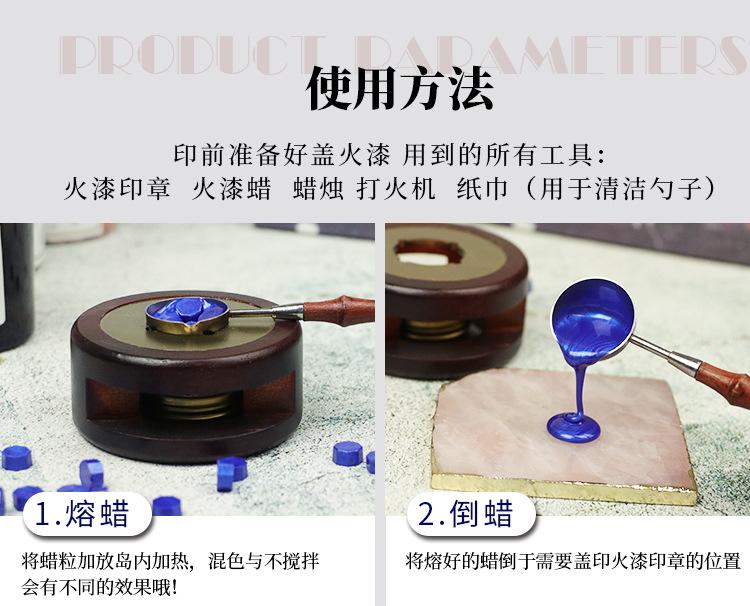 PRODUCT PARAMETERS

使用方法

印前准备好盖火漆 用到的所有工具:
火漆印章 火漆蜡 蜡烛 打火机 纸巾(用于清洁勺子)

1.熔蜡

将蜡粒加放岛内加热，混色与不搅拌会有不同的效果哦!

2.倒蜡

将熔好的蜡倒于需要盖印火漆印章的位置