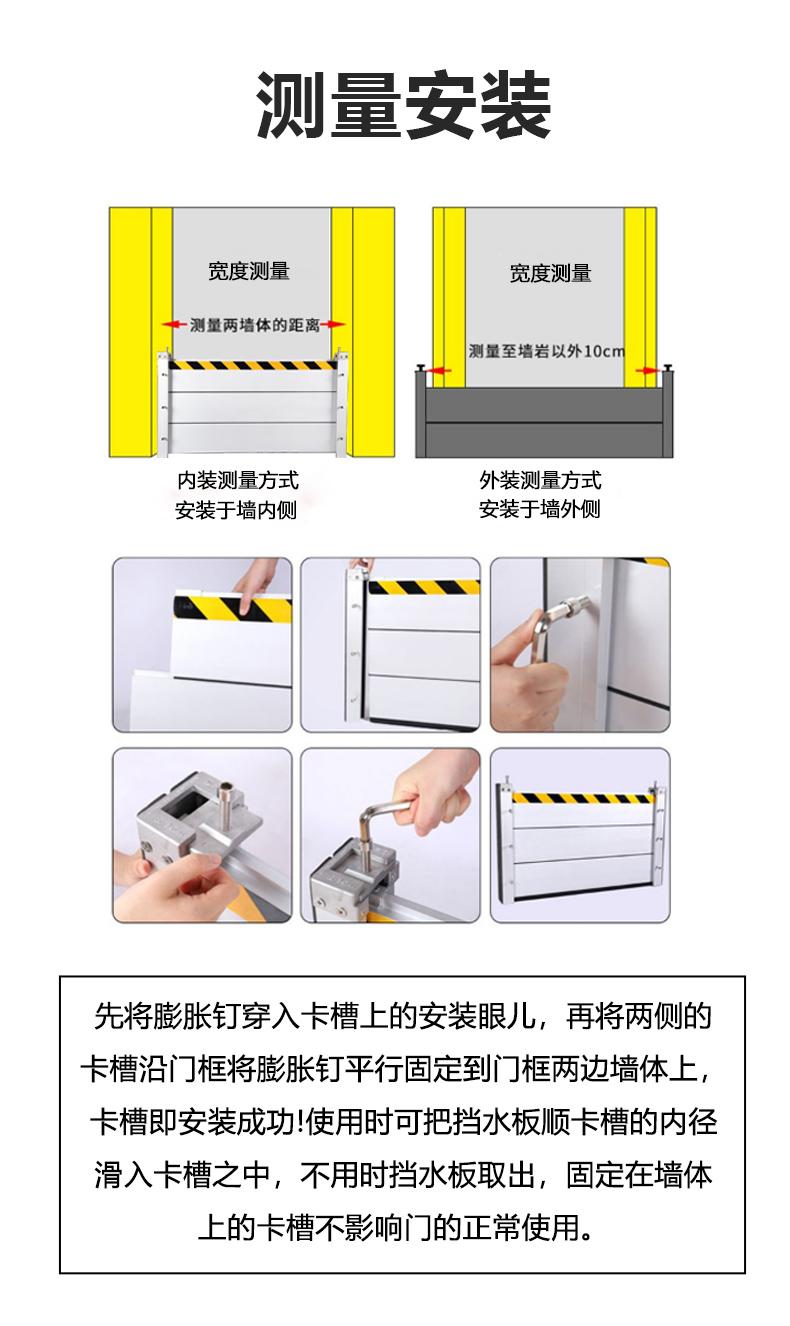 测量安装

宽度测量

测量两墙体的距离

内装测量方式
安装于墙内侧

宽度测量

测量至墙岩以外10cm

外装测量方式
安装于墙外侧

先将膨胀钉穿入卡槽上的安装眼儿，再将两侧的卡槽沿门框将膨胀钉平行固定到门框两边墙体上，卡槽即安装成功!使用时可把挡水板顺卡槽的内径滑入卡槽之中，不用时挡水板取出，固定在墙体上的卡槽不影响门的正常使用。