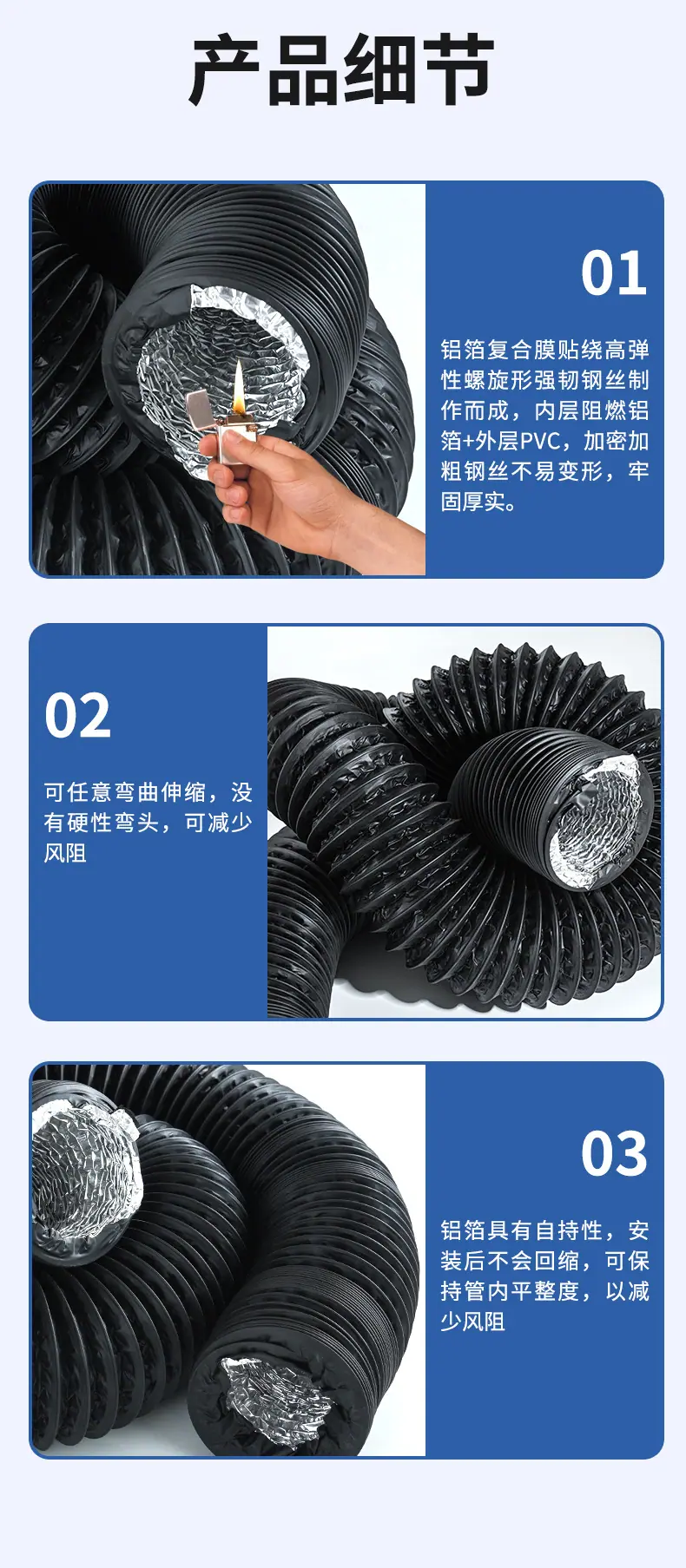 产品细节

01

铝箔复合膜贴绕高弹性螺旋形强韧钢丝制作而成，内层阻燃铝箔+外层PVC，加密加粗钢丝不易变形，牢固厚实。

02

可任意弯曲伸缩，没有硬性弯头，可减少风阻

03

铝箔具有自持性，安装后不会回缩，可保持管内平整度，以减少风阻